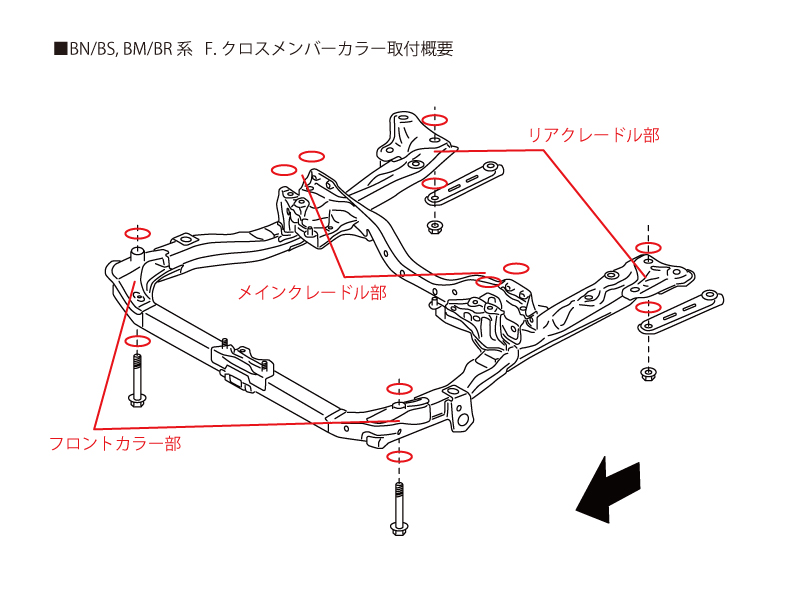 ■BN/BS, BM/BR 系　F. クロスメンバーカラー取付概要

リアクレードル部

メインクレードル部

フロントカラー部