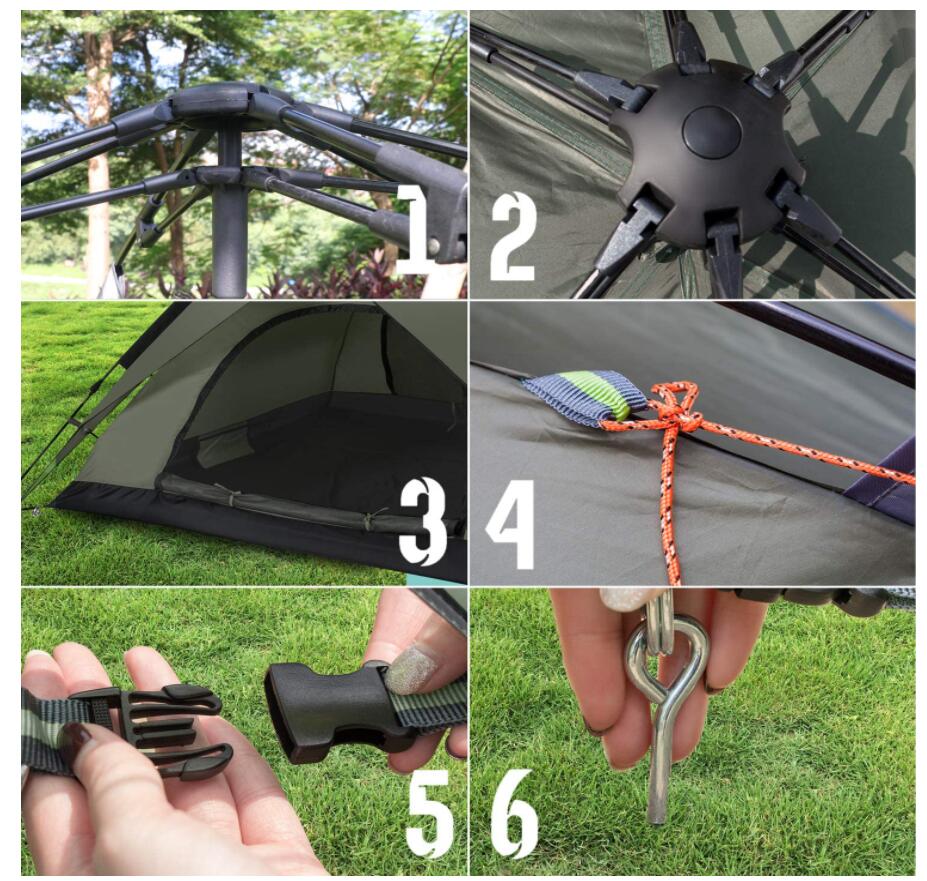 1
2
3
4
5
6