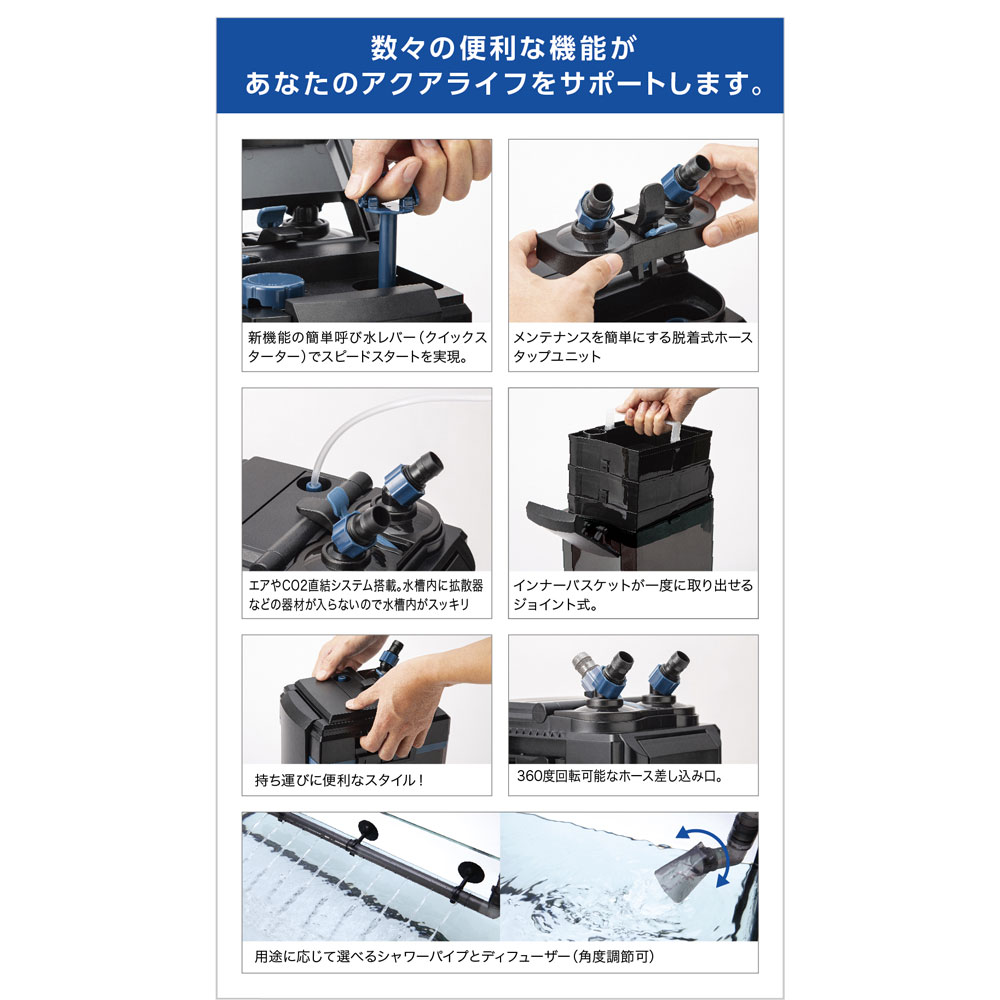 数々の便利な機能が
あなたのアクアライフをサポートします。

新機能の簡単呼び水レバー（クイックスターター）でスピードスタートを実現。

メンテナンスを簡単にする脱着式ホースタップユニット

エアやCO2直結システム搭載。水槽内に拡散器などの器材が入らないので水槽内がスッキリ

インナーバスケットが一度に取り出せるジョイント式。

持ち運びに便利なスタイル！

360度回転可能なホース差し込み口。

用途に応じて選べるシャワーパイプとディフューザー（角度調節可）