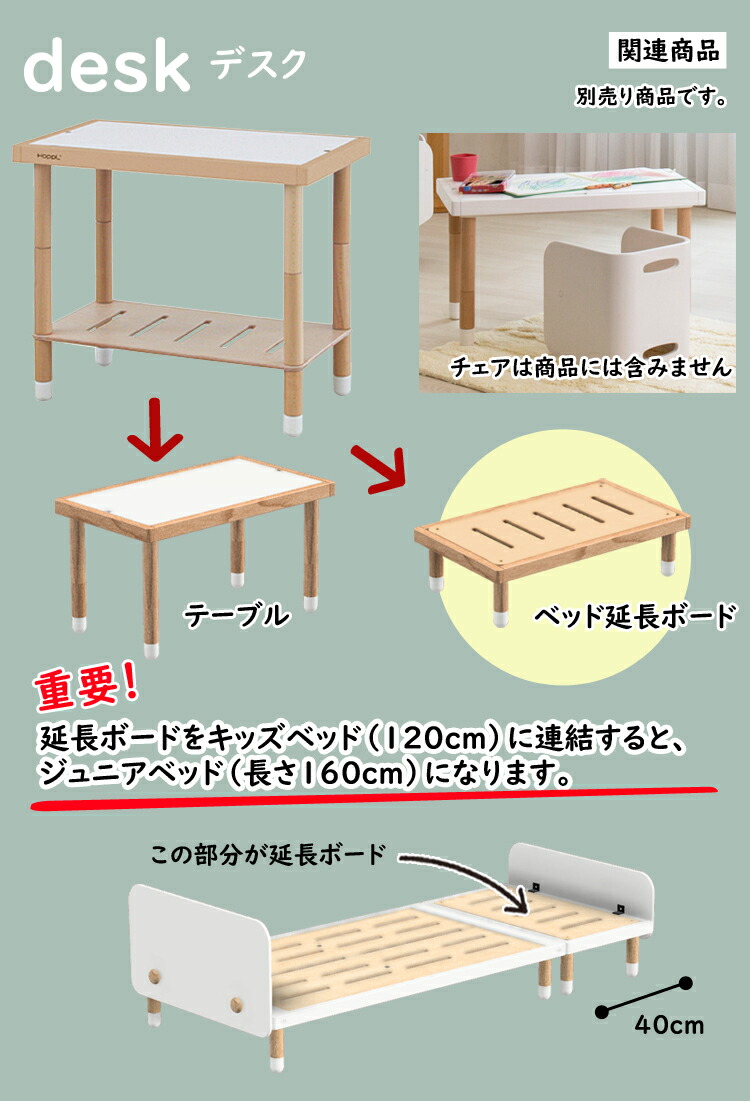 desk デスク

関連商品

別売り商品です。

チェアは商品には含みません

テーブル

ベッド延長ボード

重要！

延長ボードをキッズベッド（120cm）に連結すると、ジュニアベッド（長さ160cm）になります。

この部分が延長ボード

40cm