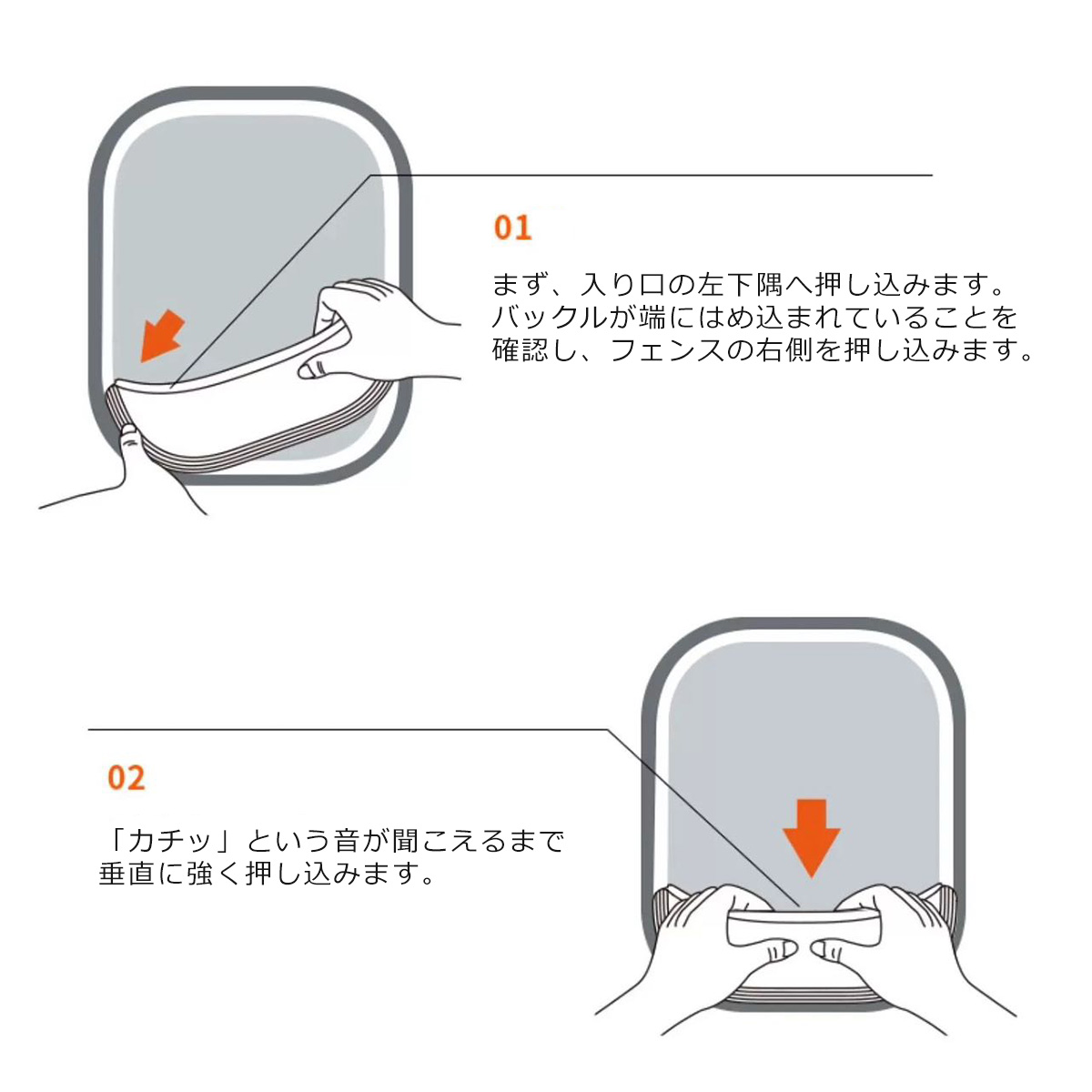 01

まず、入り口の左下隅へ押し込みます。バックルが端にはめ込まれていることを確認し、フェンスの右側を押し込みます。

02

「カチッ」という音が聞こえるまで垂直に強く押し込みます。