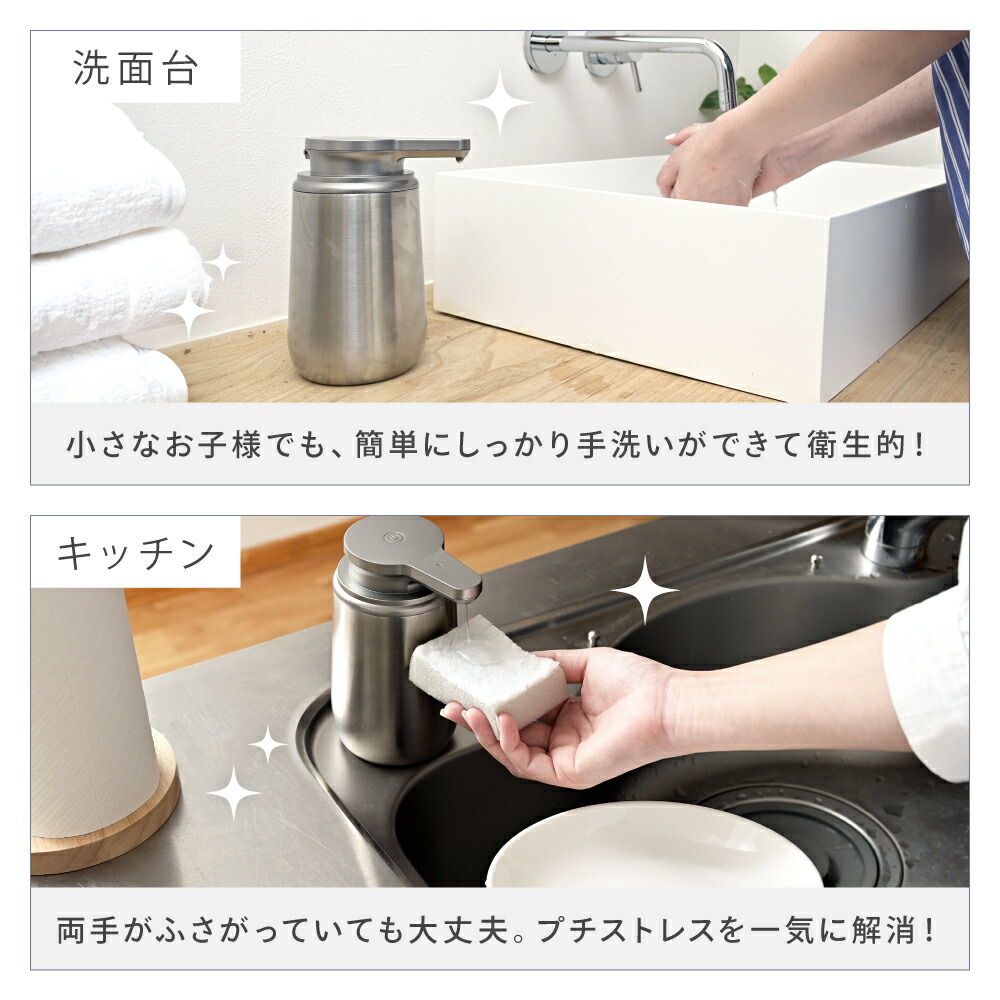 洗面台

小さなお子様でも、簡単にしっかり手洗いができて衛生的！

キッチン

両手がふさがっていても大丈夫。プチストレスを一気に解消！