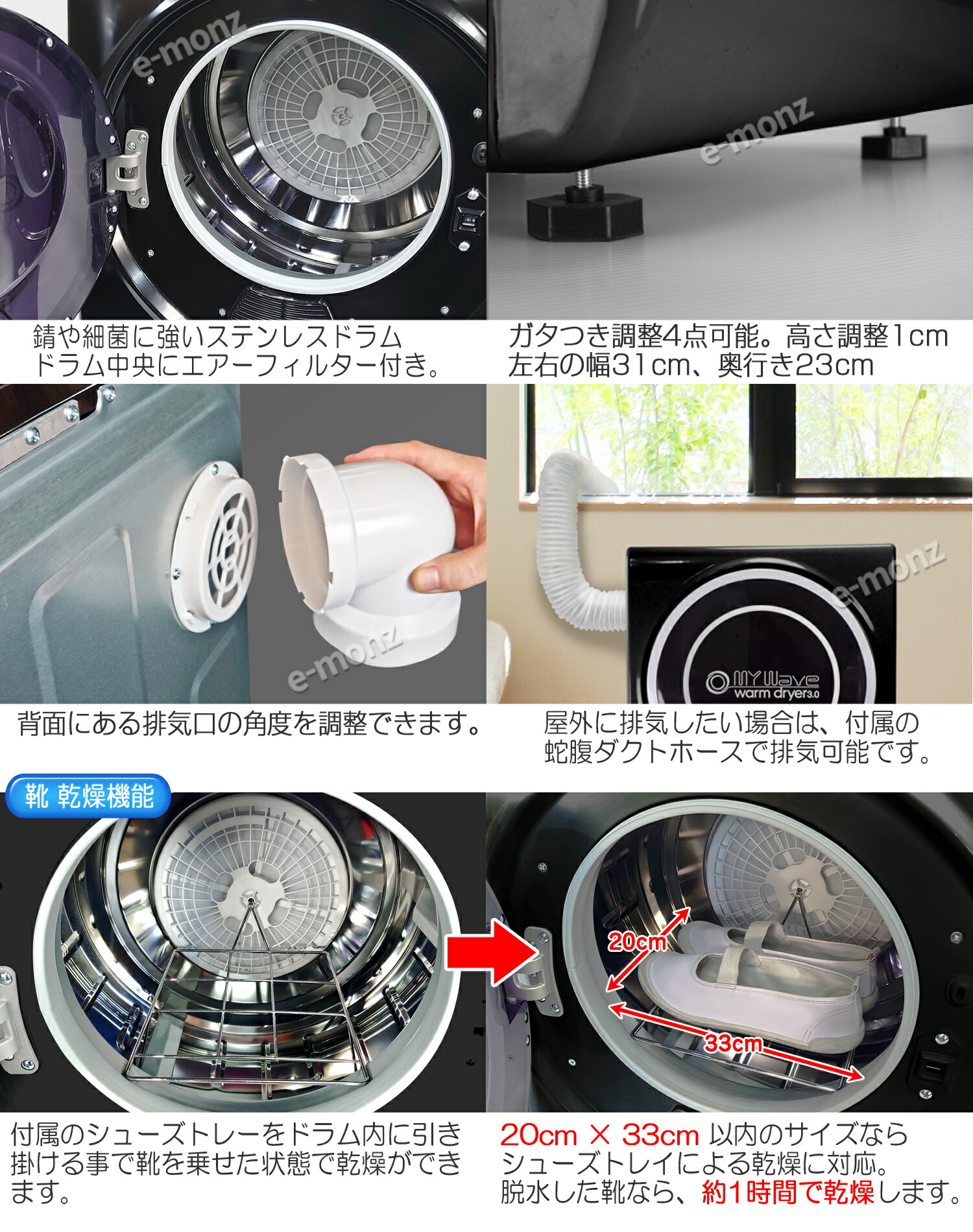 e-monz

e-monz

錆や細菌に強いステンレスドラム
ドラム中央にエアーフィルター付き。

ガタつき調整4点可能。高さ調整1cm
左右の幅31cm、奥行き23cm

e-monz

e-monz

MY Wave
warm dryer3.0

背面にある排気口の角度を調整できます。

屋外に排気したい場合は、付属の
蛇腹ダクトホースで排気可能です。

靴 乾燥機能

20cm

33cm

付属のシューズトレーをドラム内に引き掛ける事で靴を乗せた状態で乾燥ができます。

20cm × 33cm 以内のサイズなら
シューズトレイによる乾燥に対応。
脱水した靴なら、約1時間で乾燥します。