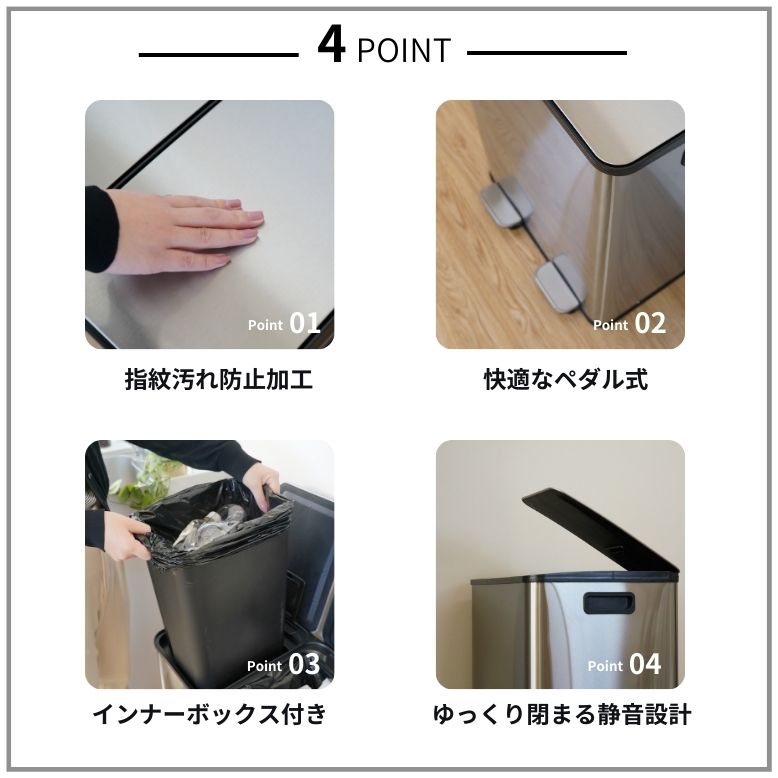 4 POINT

Point 01

指紋汚れ防止加工

Point 02

快適なペダル式

Point 03

インナーボックス付き

Point 04

ゆっくり閉まる静音設計