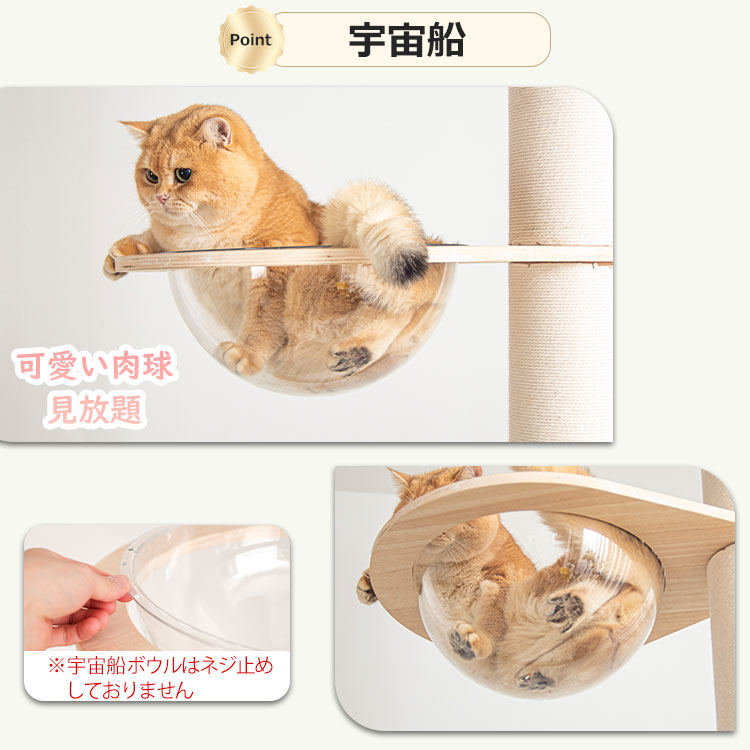 Point 宇宙船

可愛い肉球
見放題

※宇宙船ボウルはネジ止めしておりません