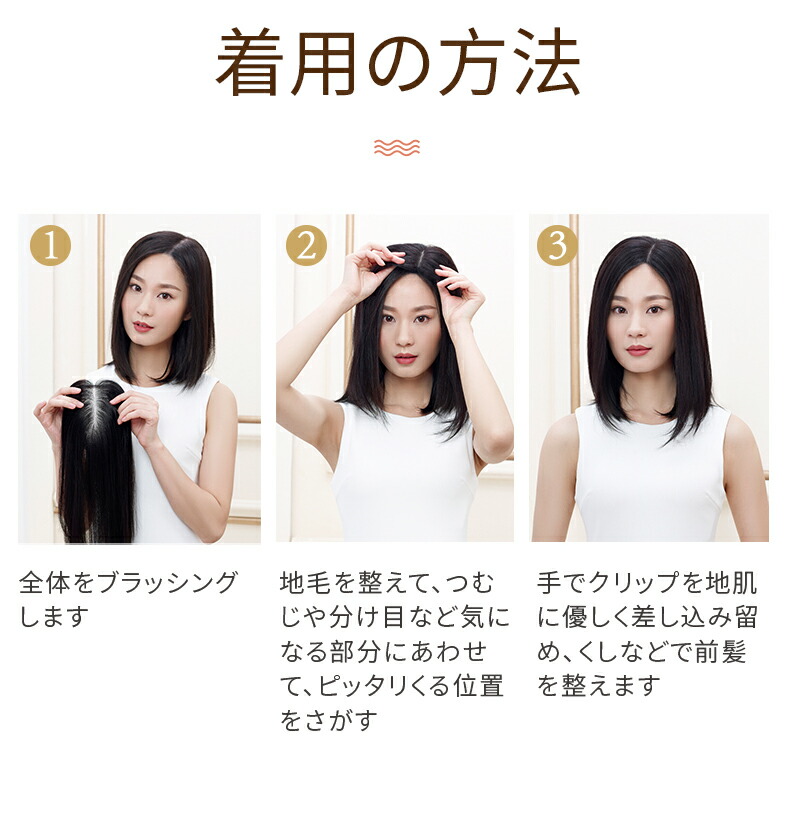 着用の方法

1

全体をブラッシングします

2

地毛を整えて、つむじや分け目など気になる部分にあわせて、ピッタリくる位置をさがす

3

手でクリップを地肌に優しく差し込み留め、くしなどで前髪を整えます