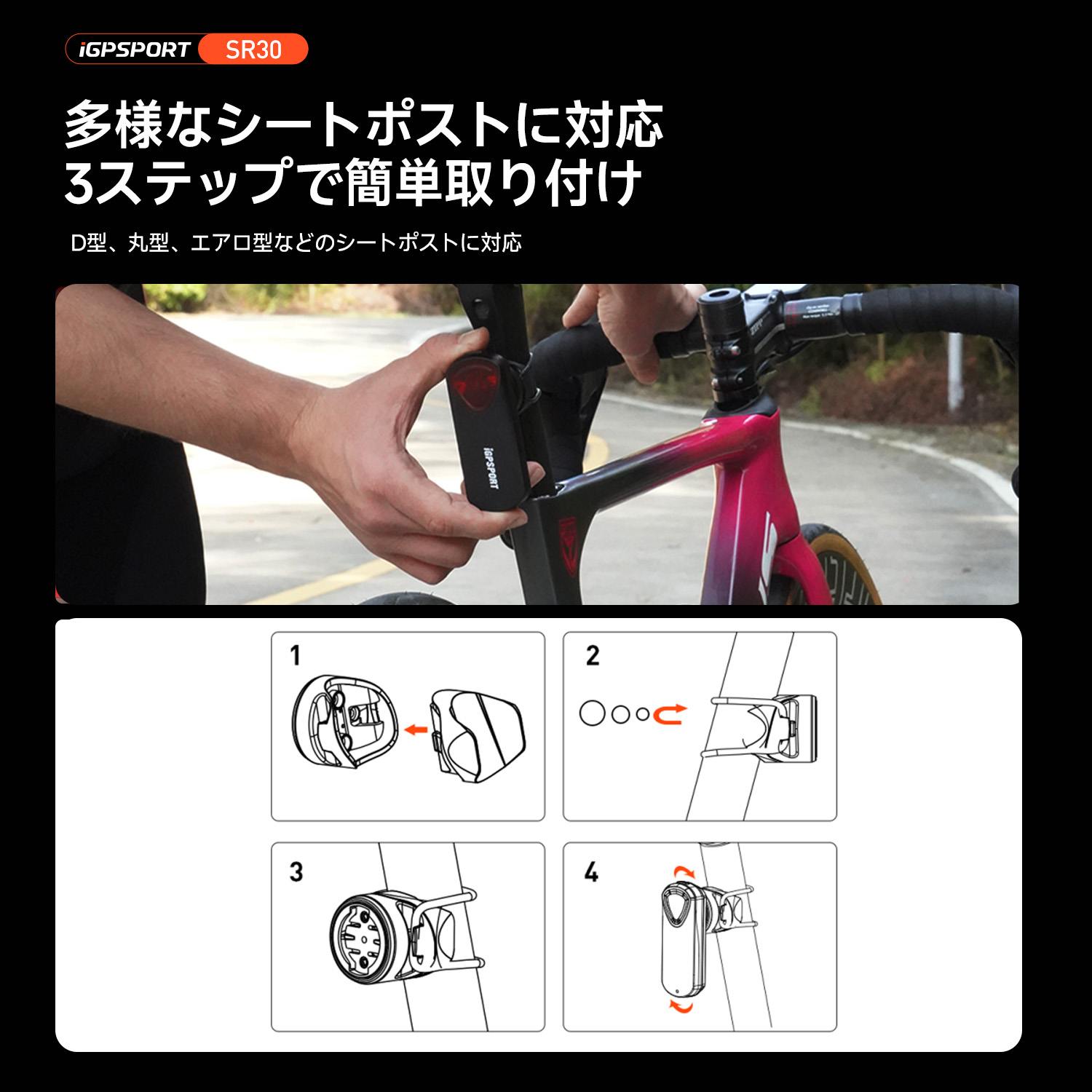 iGPSPORT SR30

多様なシートポストに対応
3ステップで簡単取り付け

D型、丸型、エアロ型などのシートポストに対応

iGPSPORT

1

2

3

4