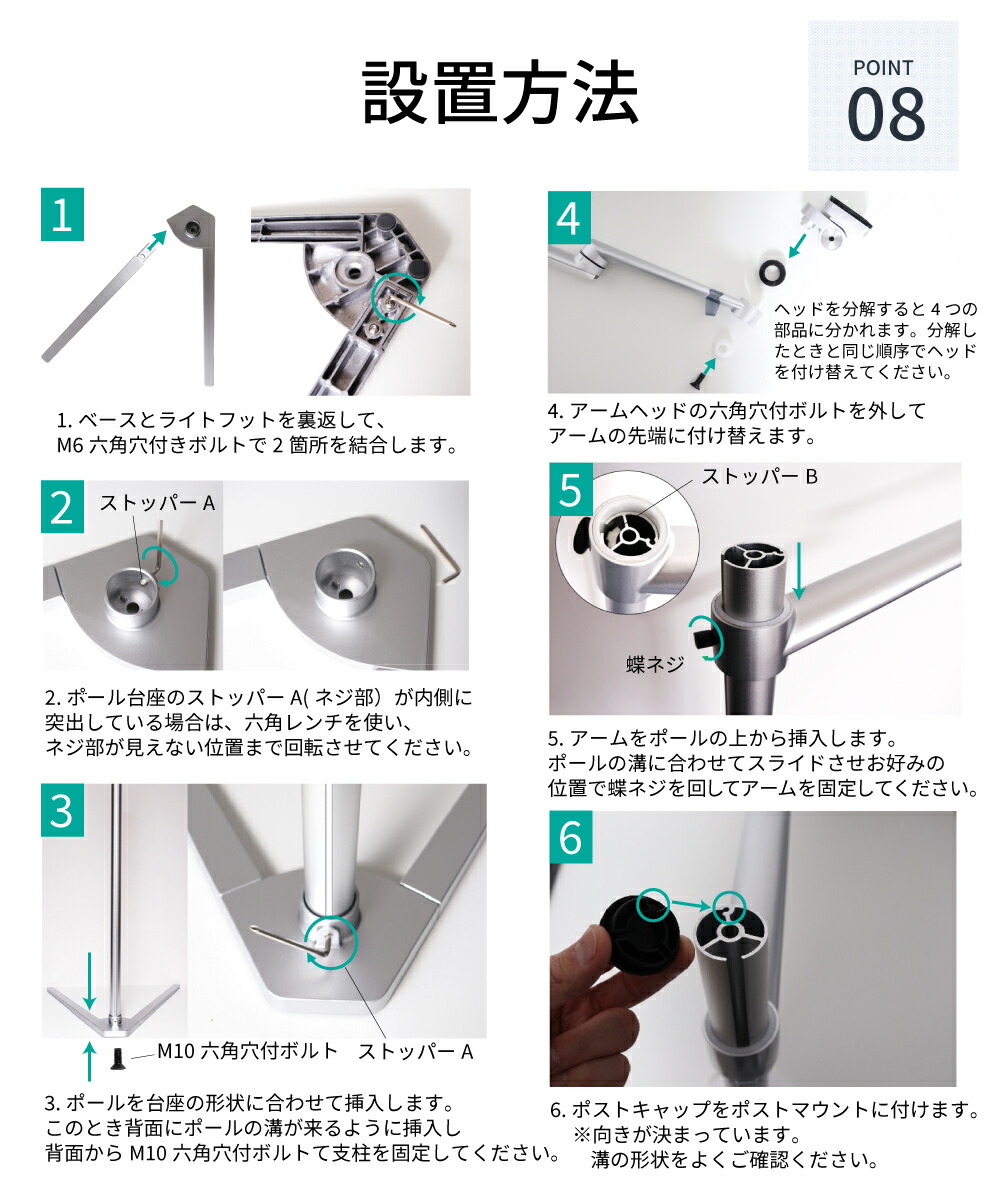 設置方法

POINT
08

1

1. ベースとライトフットを裏返して、M6 六角穴付きボルトで 2 箇所を結合します。

2

ストッパー A

2. ポール台座のストッパー A( ネジ部）が内側に突出している場合は、六角レンチを使い、ネジ部が見えない位置まで回転させてください。

3

M10 六角穴付ボルト　ストッパー A

3. ポールを台座の形状に合わせて挿入します。このとき背面にポールの溝が来るように挿入し背面から M10 六角穴付ボルトて支柱を固定してください。

4

ヘッドを分解すると 4 つの部品に分かれます。分解したときと同じ順序でヘッドを付け替えてください。

4. アームヘッドの六角穴付ボルトを外してアームの先端に付け替えます。

5

ストッパー B

蝶ネジ

5. アームをポールの上から挿入します。ポールの溝に合わせてスライドさせお好みの位置で蝶ネジを回してアームを固定してください。

6

6. ポストキャップをポストマウントに付けます。
※向きが決まっています。
溝の形状をよくご確認ください。