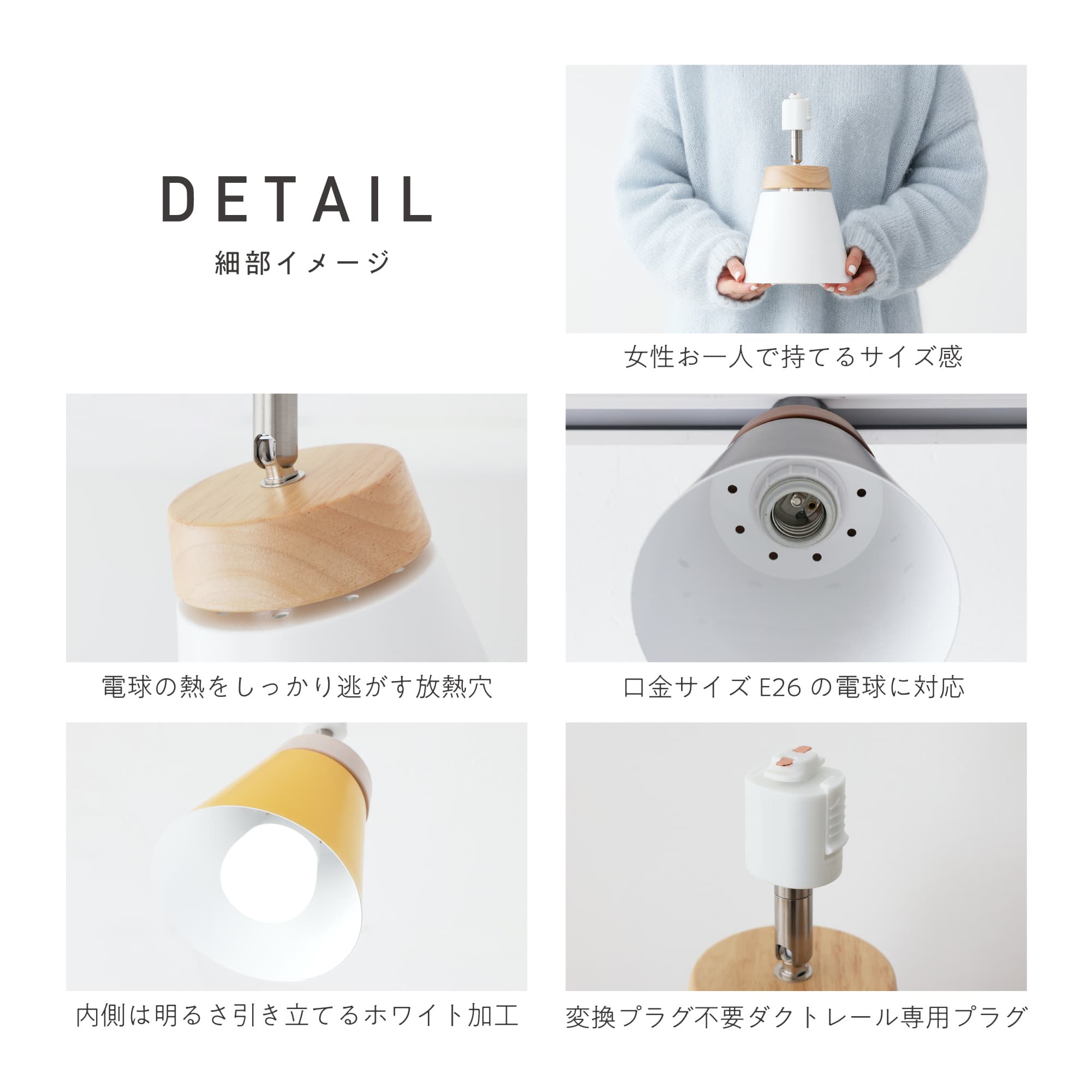 DETAIL
細部イメージ

女性お一人で持てるサイズ感

電球の熱をしっかり逃がす放熱穴

口金サイズ E26 の電球に対応

内側は明るさ引き立てるホワイト加工

変換プラグ不要ダクトレール専用プラグ