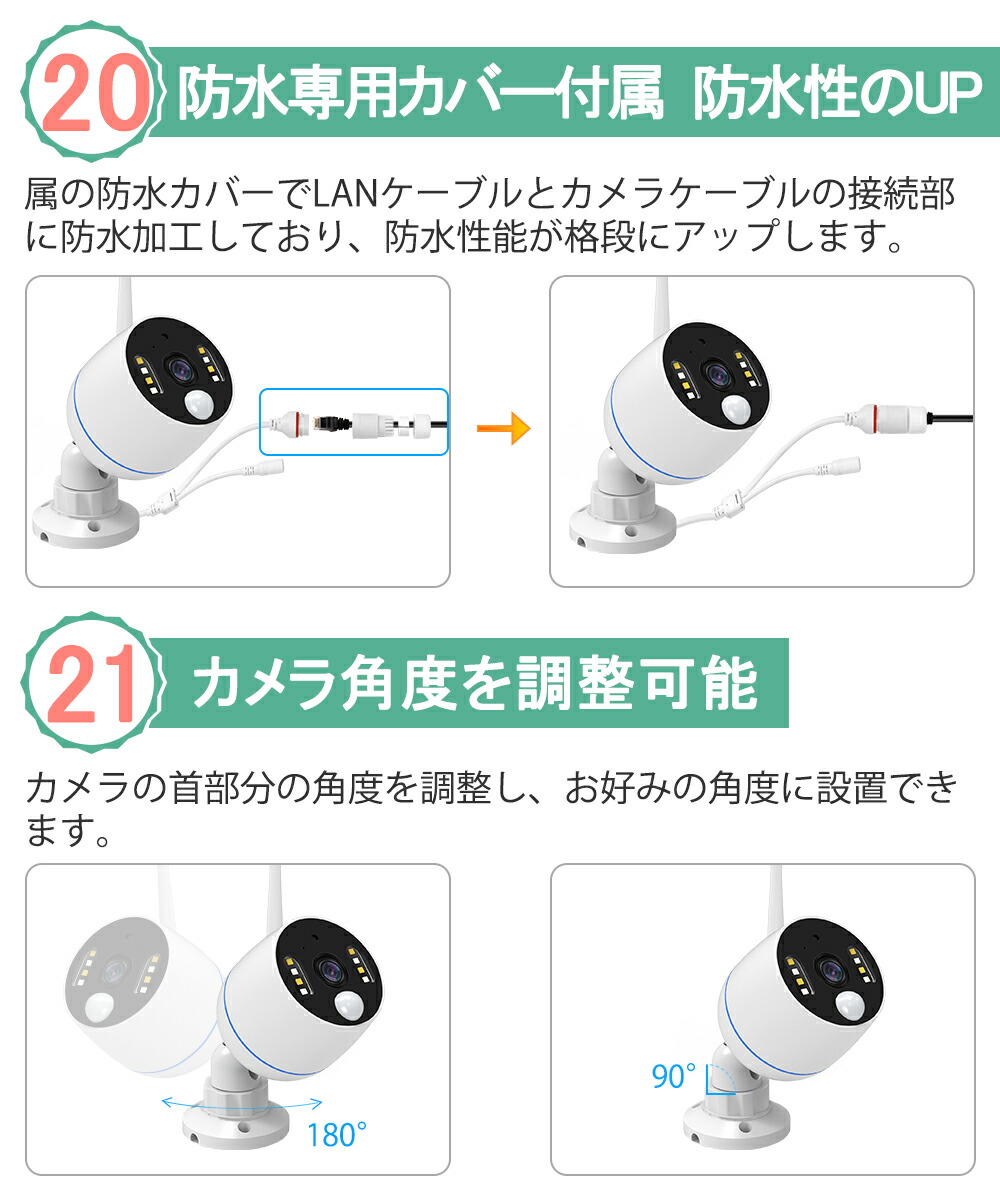 20 防水専用カバー付属 防水性のUP

属の防水カバーでLANケーブルとカメラケーブルの接続部に防水加工しており、防水性能が格段にアップします。

21 カメラ角度を調整可能

カメラの首部分の角度を調整し、お好みの角度に設置できます。

180°

90°