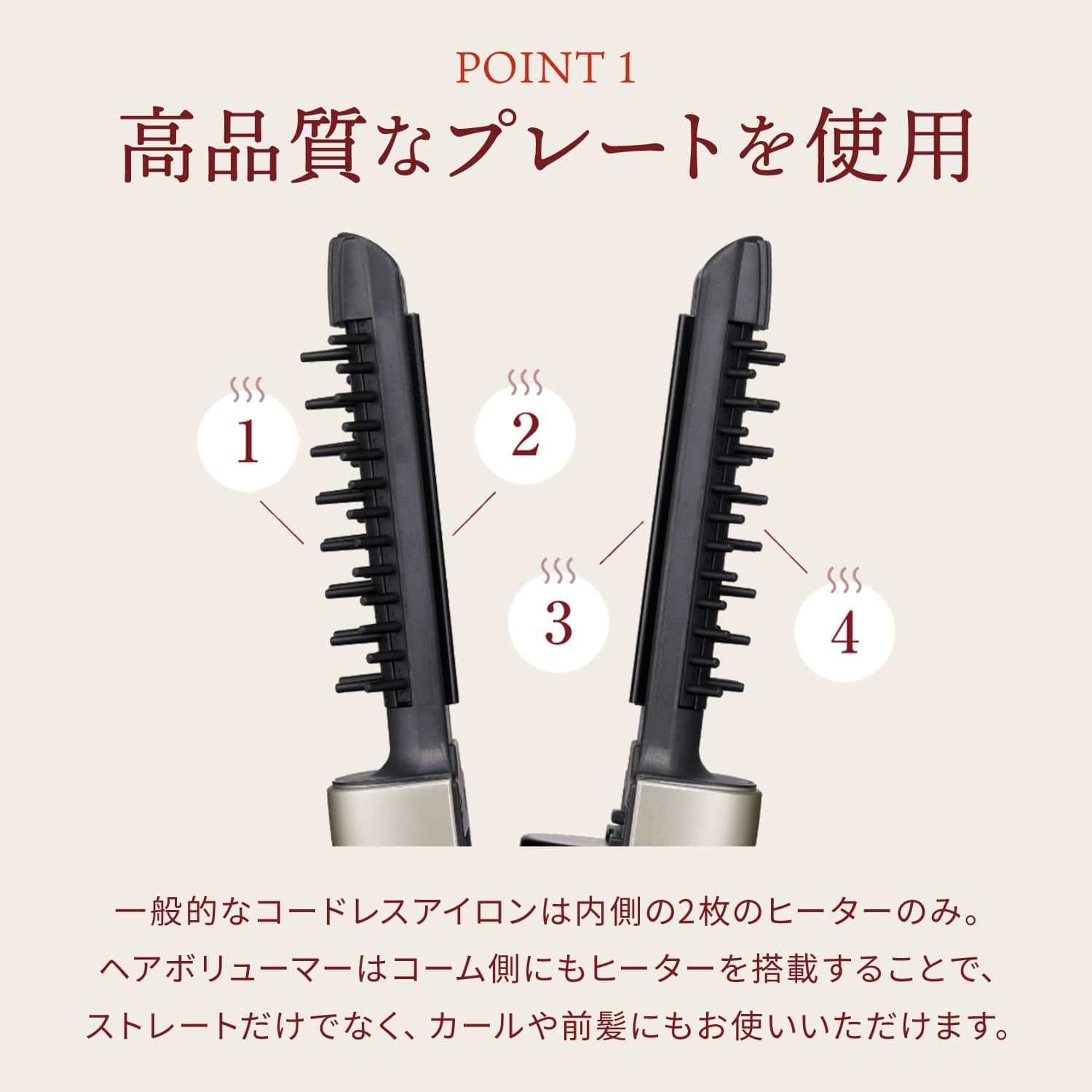 POINT 1
高品質なプレートを使用

1
2
3
4

一般的なコードレスアイロンは内側の2枚のヒーターのみ。
ヘアボリューマーはコーム側にもヒーターを搭載することで、
ストレートだけでなく、カールや前髪にもお使いいただけます。