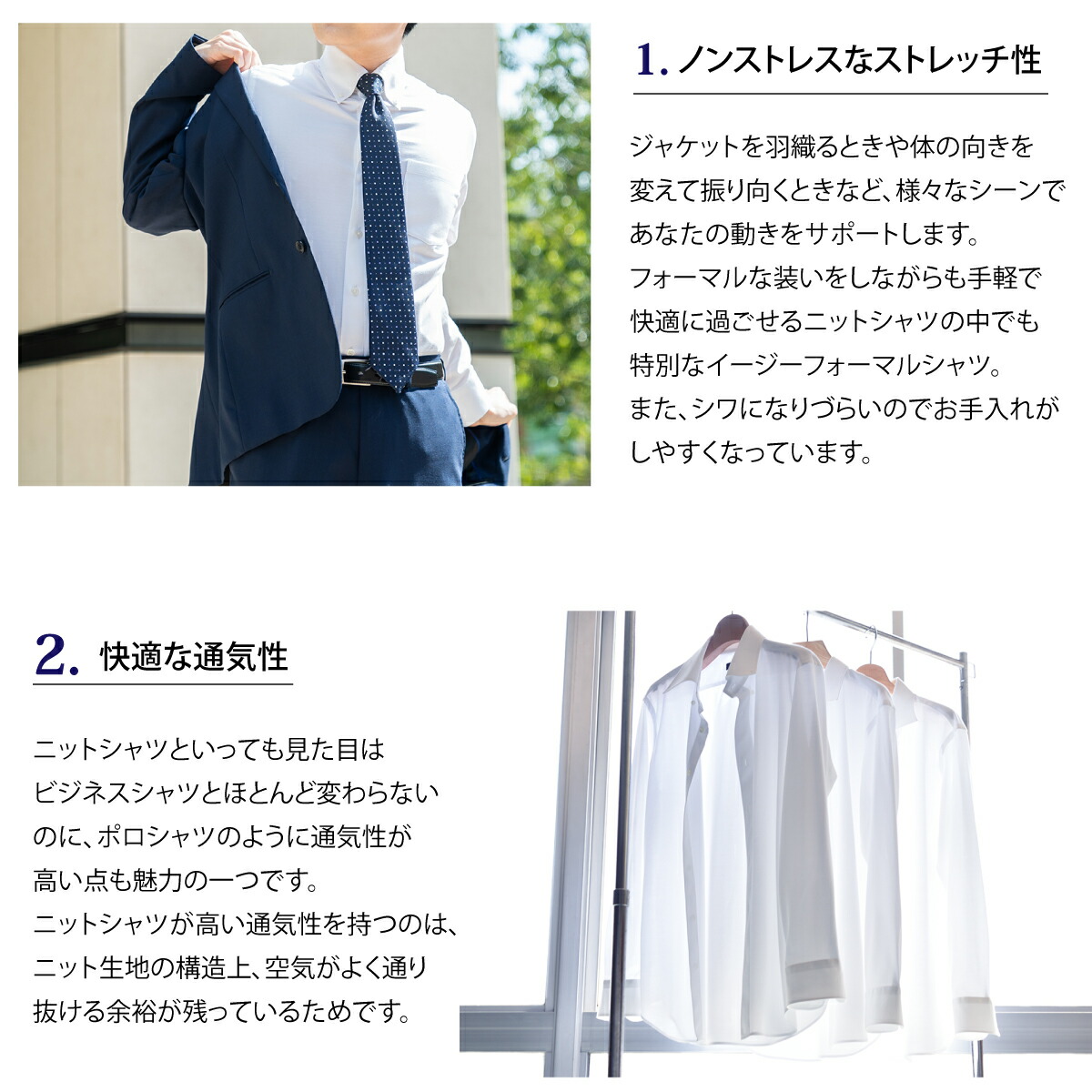 1. ノンストレスなストレッチ性

ジャケットを羽織るときや体の向きを変えて振り向くときなど、様々なシーンであなたの動きをサポートします。
フォーマルな装いをしながらも手軽で快適に過ごせるニットシャツの中でも特別なイージーフォーマルシャツ。
また、シワになりづらいのでお手入れがしやすくなっています。

2. 快適な通気性

ニットシャツといっても見た目はビジネスシャツとほとんど変わらないのに、ポロシャツのように通気性が高い点も魅力の一つです。
ニットシャツが高い通気性を持つのは、ニット生地の構造上、空気がよく通り抜ける余裕が残っているためです。