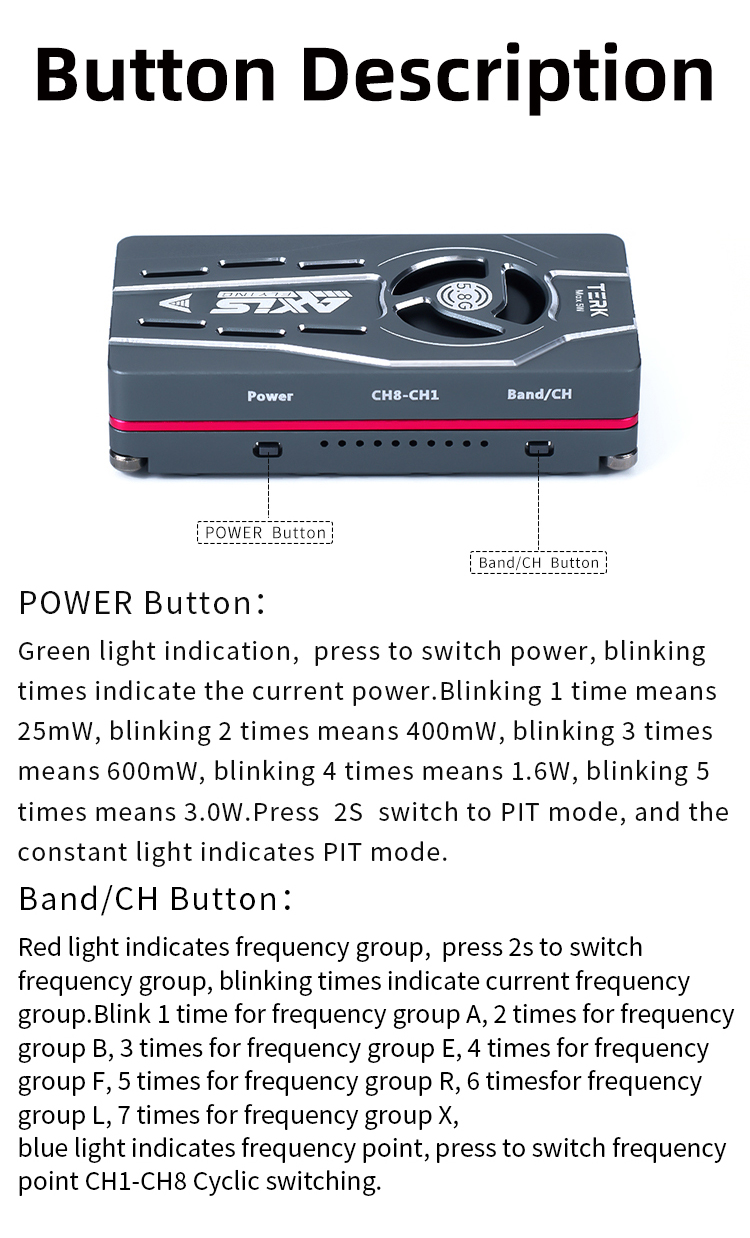 Button Description

AXIS FLYING

5.8G

TERK

Max 5W

Power CH8-CH1 Band/CH

POWER Button

Band/CH Button

POWER Button：

Green light indication, press to switch power, blinking times indicate the current power.Blinking 1 time means 25mW, blinking 2 times means 400mW, blinking 3 times means 600mW, blinking 4 times means 1.6W, blinking 5 times means 3.0W.Press 2S switch to PIT mode, and the constant light indicates PIT mode.

Band/CH Button：

Red light indicates frequency group, press 2s to switch frequency group, blinking times indicate current frequency group.Blink 1 time for frequency group A, 2 times for frequency group B, 3 times for frequency group E, 4 times for frequency group F, 5 times for frequency group R, 6 timesfor frequency group L, 7 times for frequency group X,
blue light indicates frequency point, press to switch frequency point CH1-CH8 Cyclic switching.