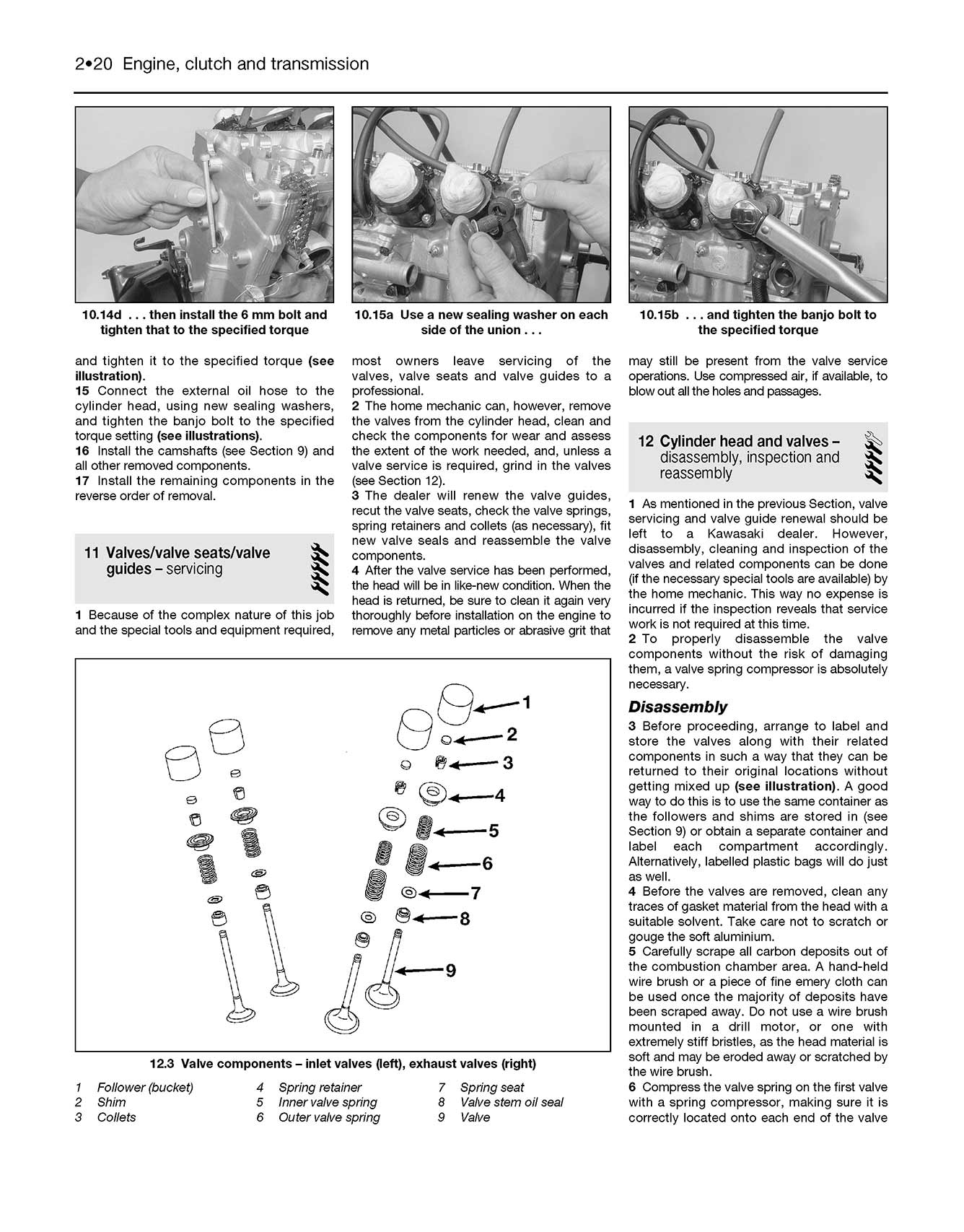 2•20 Engine, clutch and transmission

10.14d . . . then install the 6 mm bolt and tighten that to the specified torque

10.15a Use a new sealing washer on each side of the union . . .

10.15b . . . and tighten the banjo bolt to the specified torque

and tighten it to the specified torque (see illustration).
15 Connect the external oil hose to the cylinder head, using new sealing washers, and tighten the banjo bolt to the specified torque setting (see illustrations).
16 Install the camshafts (see Section 9) and all other removed components.
17 Install the remaining components in the reverse order of removal.

11 Valves/valve seats/valve guides – servicing

1 Because of the complex nature of this job and the special tools and equipment required, most owners leave servicing of the valves, valve seats and valve guides to a professional.
2 The home mechanic can, however, remove the valves from the cylinder head, clean and check the components for wear and assess the extent of the work needed, and, unless a valve service is required, grind in the valves (see Section 12).
3 The dealer will renew the valve guides, recut the valve seats, check the valve springs, spring retainers and collets (as necessary), fit new valve seals and reassemble the valve components.
4 After the valve service has been performed, the head will be in like-new condition. When the head is returned, be sure to clean it again very thoroughly before installation on the engine to remove any metal particles or abrasive grit that may still be present from the valve service operations. Use compressed air, if available, to blow out all the holes and passages.

12 Cylinder head and valves – disassembly, inspection and reassembly

1 As mentioned in the previous Section, valve servicing and valve guide renewal should be left to a Kawasaki dealer. However, disassembly, cleaning and inspection of the valves and related components can be done (if the necessary special tools are available) by the home mechanic. This way no expense is incurred if the inspection reveals that service work is not required at this time.
2 To properly disassemble the valve components without the risk of damaging them, a valve spring compressor is absolutely necessary.

Disassembly

3 Before proceeding, arrange to label and store the valves along with their related components in such a way that they can be returned to their original locations without getting mixed up (see illustration). A good way to do this is to use the same container as the followers and shims are stored in (see Section 9) or obtain a separate container and label each compartment accordingly. Alternatively, labelled plastic bags will do just as well.
4 Before the valves are removed, clean any traces of gasket material from the head with a suitable solvent. Take care not to scratch or gouge the soft aluminium.
5 Carefully scrape all carbon deposits out of the combustion chamber area. A hand-held wire brush or a piece of fine emery cloth can be used once the majority of deposits have been scraped away. Do not use a wire brush mounted in a drill motor, or one with extremely stiff bristles, as the head material is soft and may be eroded away or scratched by the wire brush.
6 Compress the valve spring on the first valve with a spring compressor, making sure it is correctly located onto each end of the valve

1
2
3
4
5
6
7
8
9

12.3 Valve components – inlet valves (left), exhaust valves (right)

1 Follower (bucket)
2 Shim
3 Collets
4 Spring retainer
5 Inner valve spring
6 Outer valve spring
7 Spring seat
8 Valve stem oil seal
9 Valve