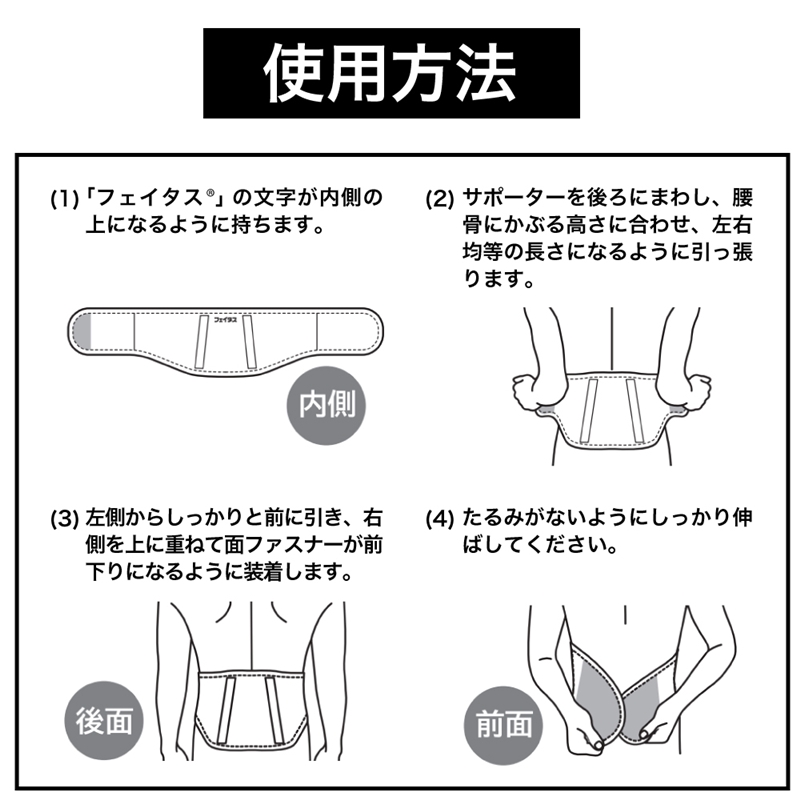 使用方法

(1)「フェイタス®」の文字が内側の上になるように持ちます。

フェイタス

内側

(2) サポーターを後ろにまわし、腰骨にかぶる高さに合わせ、左右均等の長さになるように引っ張ります。

(3) 左側からしっかりと前に引き、右側を上に重ねて面ファスナーが前下りになるように装着します。

後面

(4) たるみがないようにしっかり伸ばしてください。

前面