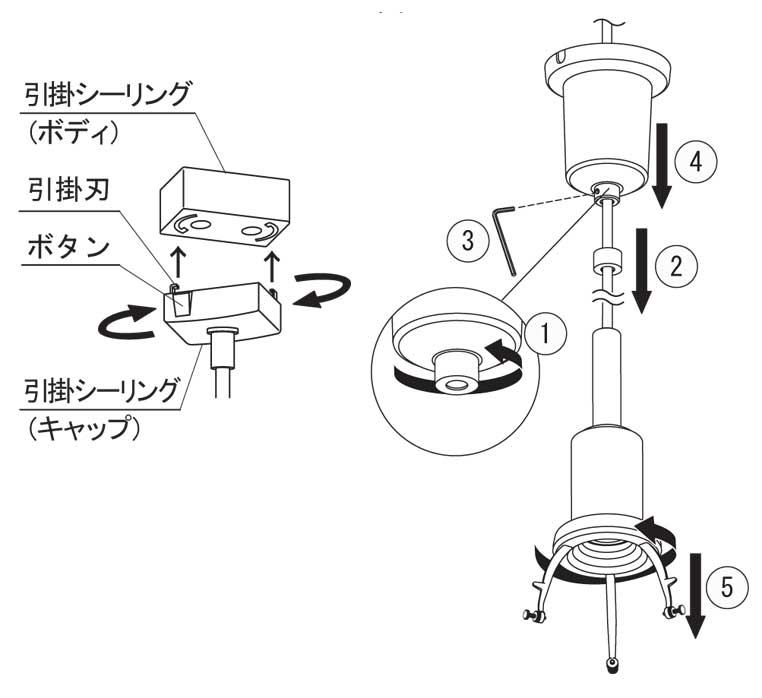 引掛シーリング
（ボディ）

引掛刃

ボタン

引掛シーリング
（キャップ）

4

3

2

1

5