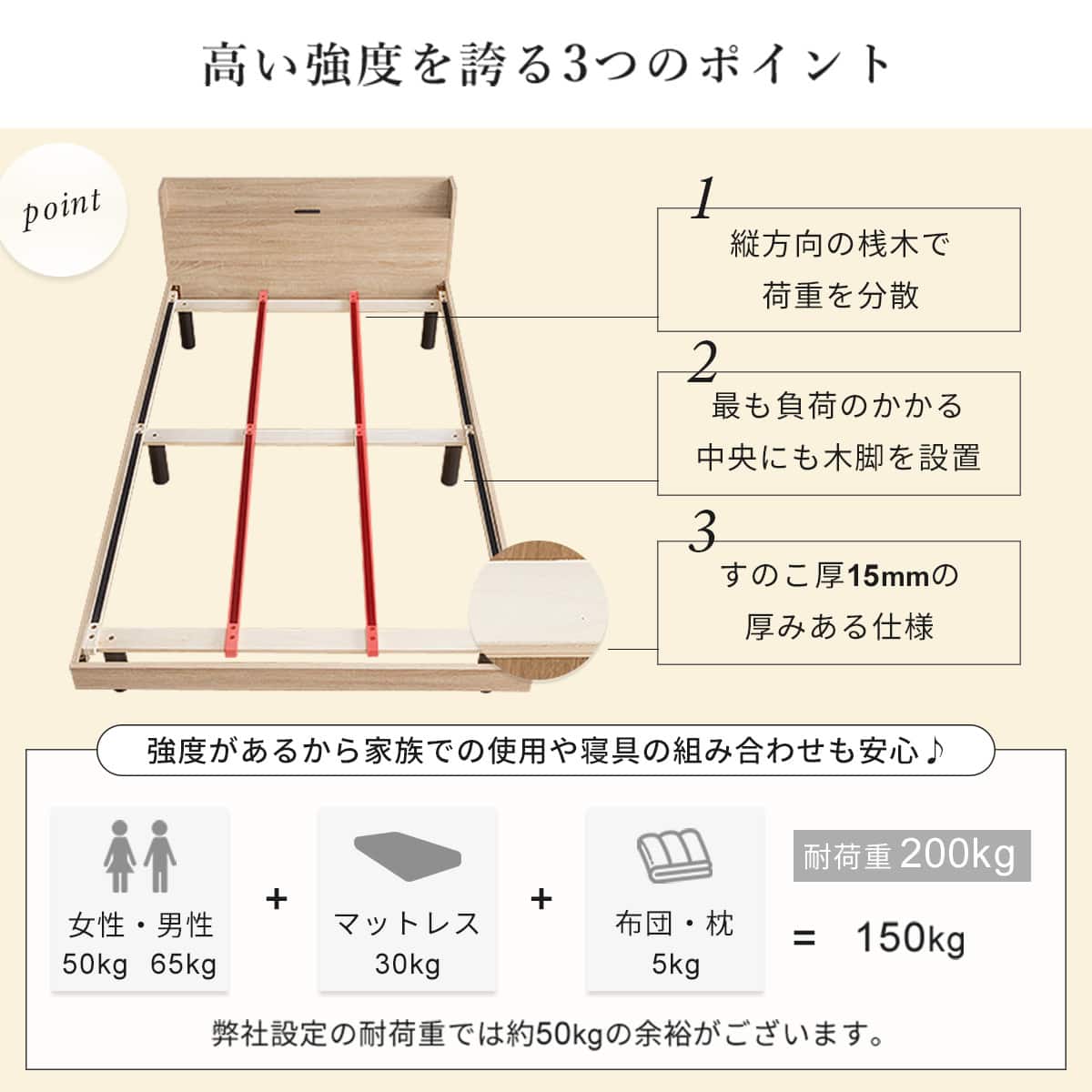 高い強度を誇る3つのポイント

point

1
縦方向の桟木で
荷重を分散

2
最も負荷のかかる
中央にも木脚を設置

3
すのこ厚15mmの
厚みある仕様

強度があるから家族での使用や寝具の組み合わせも安心♪

女性・男性
50kg 65kg

+

マットレス
30kg

+

布団・枕
5kg

耐荷重 200kg

= 150kg

弊社設定の耐荷重では約50kgの余裕がございます。