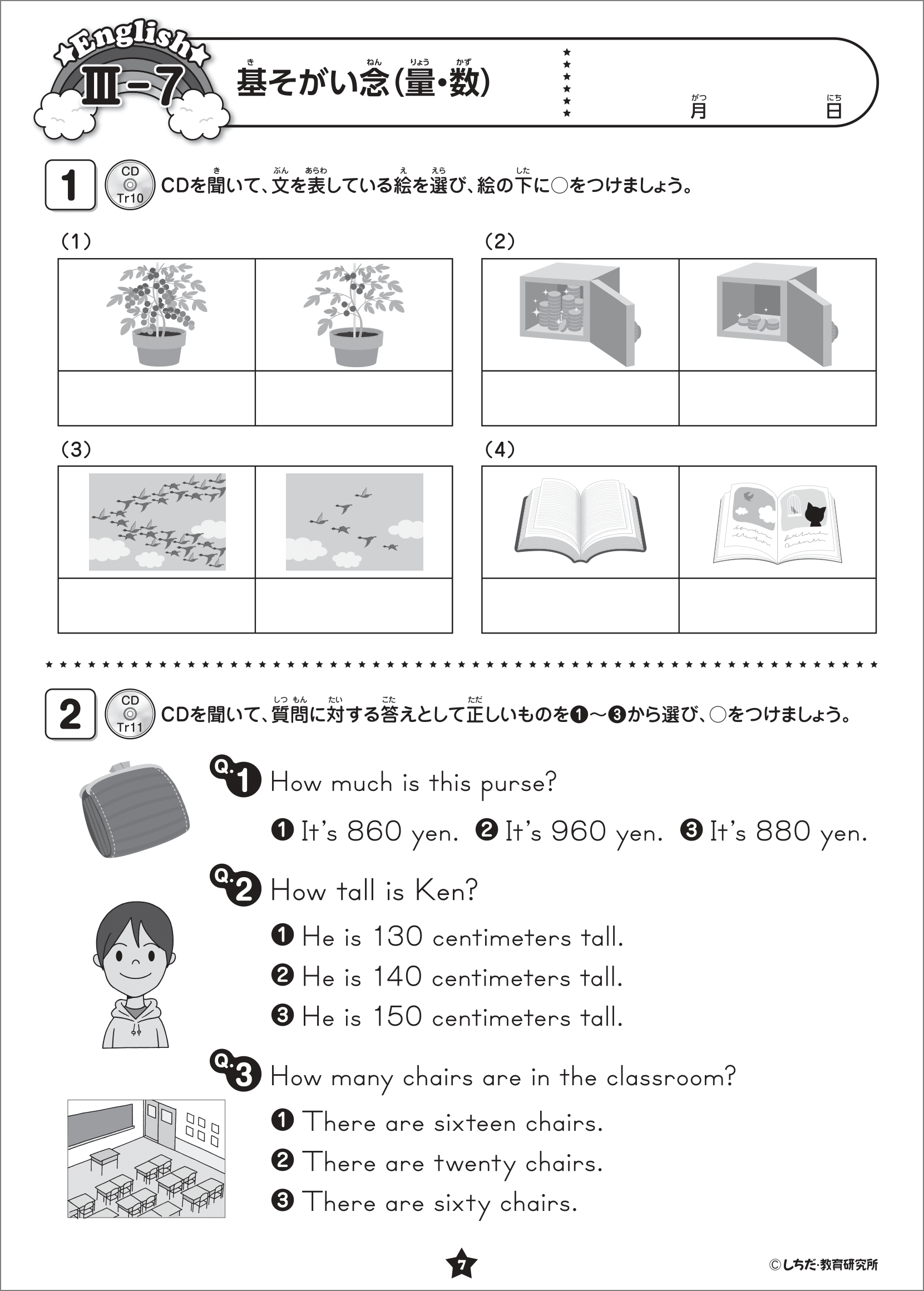 ★English★
Ⅲ－7

基そがい念(量・数)

月　日

1 CD Tr10 CDを聞いて、文を表している絵を選び、絵の下に○をつけましょう。

(1)

(2)

(3)

(4)

2 CD Tr11 CDを聞いて、質問に対する答えとして正しいものを❶～❸から選び、○をつけましょう。

Q.1 How much is this purse?

❶ It's 860 yen. ❷ It's 960 yen. ❸ It's 880 yen.

Q.2 How tall is Ken?

❶ He is 130 centimeters tall.
❷ He is 140 centimeters tall.
❸ He is 150 centimeters tall.

Q.3 How many chairs are in the classroom?

❶ There are sixteen chairs.
❷ There are twenty chairs.
❸ There are sixty chairs.

7

©しちだ・教育研究所