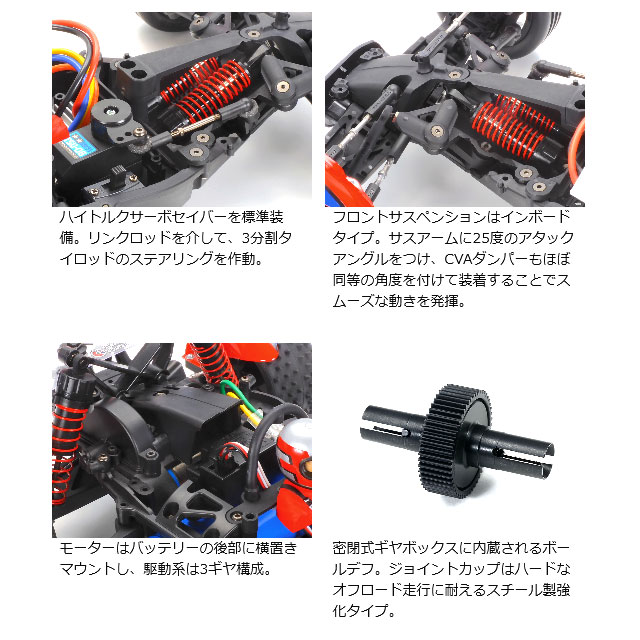 ハイトルクサーボセイバーを標準装備。リンクロッドを介して、3分割タイロッドのステアリングを作動。

フロントサスペンションはインボードタイプ。サスアームに25度のアタックアングルをつけ、CVAダンパーもほぼ同等の角度を付けて装着することでスムーズな動きを発揮。

モーターはバッテリーの後部に横置きマウントし、駆動系は3ギヤ構成。

密閉式ギヤボックスに内蔵されるボールデフ。ジョイントカップはハードなオフロード走行に耐えるスチール製強化タイプ。