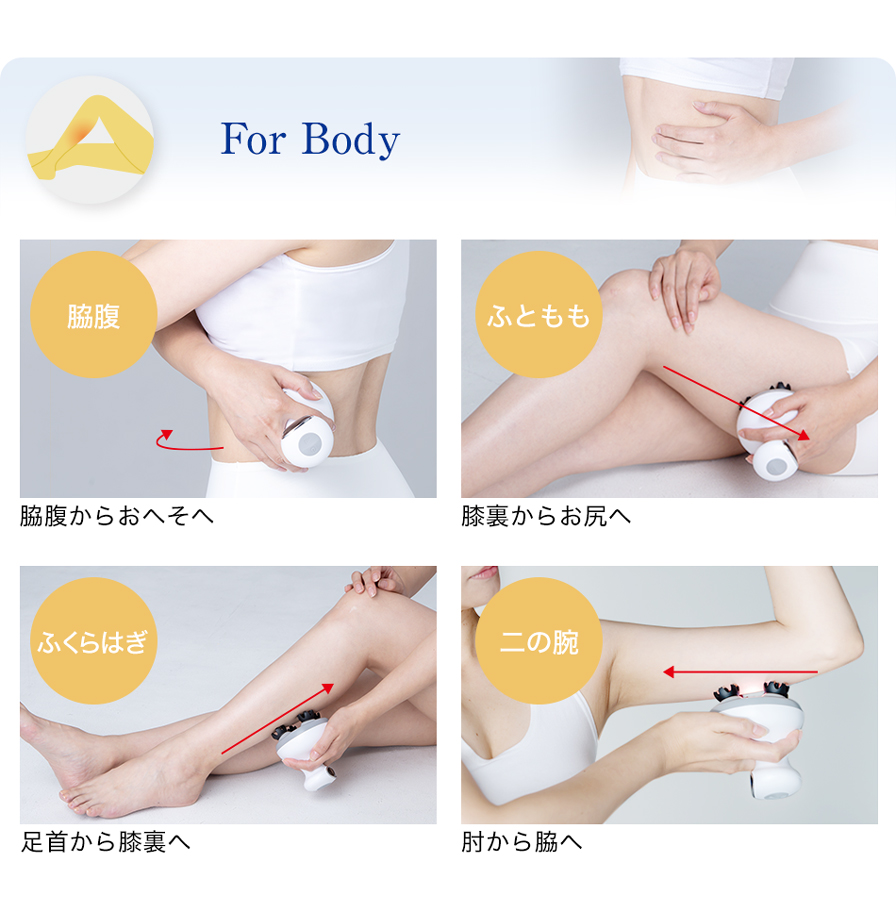 For Body

脇腹

脇腹からおへそへ

ふともも

膝裏からお尻へ

ふくらはぎ

足首から膝裏へ

二の腕

肘から脇へ