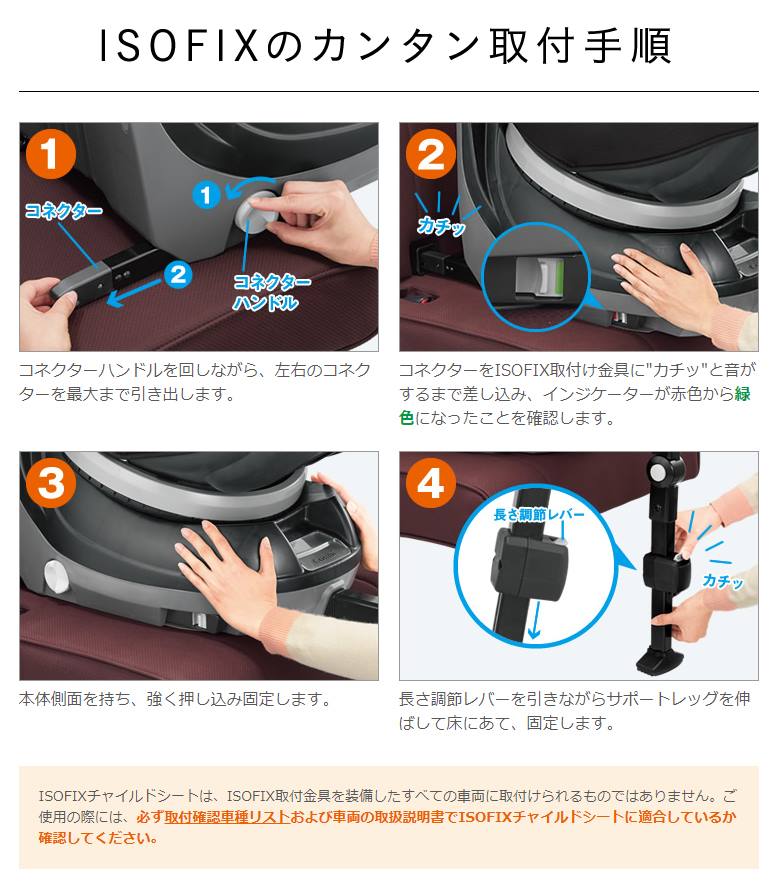 ISOFIXのカンタン取付手順

1

1

コネクター

2

コネクターハンドル

コネクターハンドルを回しながら、左右のコネクターを最大まで引き出します。

2

カチッ

コネクターをISOFIX取付け金具に"カチッ"と音がするまで差し込み、インジケーターが赤色から緑色になったことを確認します。

3

本体側面を持ち、強く押し込み固定します。

4

長さ調節レバー

カチッ

長さ調節レバーを引きながらサポートレッグを伸ばして床にあて、固定します。

ISOFIXチャイルドシートは、ISOFIX取付金具を装備したすべての車両に取付けられるものではありません。ご使用の際には、必ず取付確認車種リストおよび車両の取扱説明書でISOFIXチャイルドシートに適合しているか確認してください。