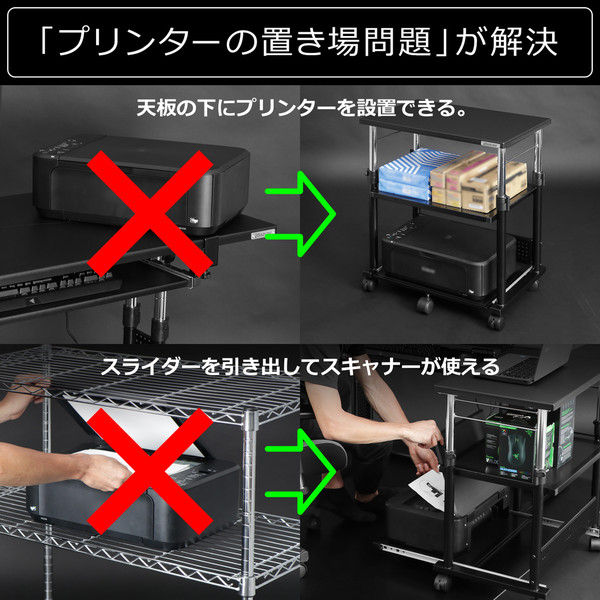 「プリンターの置き場問題」が解決

天板の下にプリンターを設置できる。

スライダーを引き出してスキャナーが使える