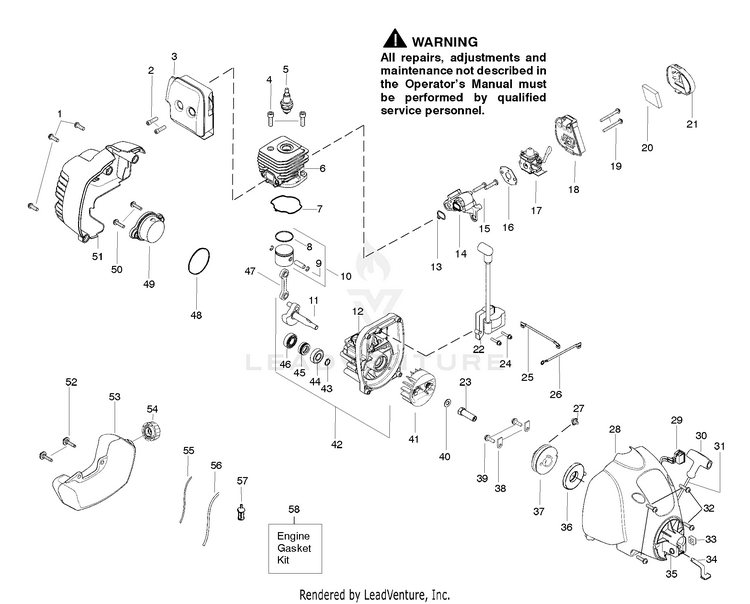 WARNING
All repairs, adjustments and maintenance not described in the Operator's Manual must be performed by qualified service personnel.

1
2
3
4
5
6
7
8
9
10
11
12
13
14
15
16
17
18
19
20
21
22
23
24
25
26
27
28
29
30
31
32
33
34
35
36
37
38
39
40
41
42
43
44
45
46
47
48
49
50
51
52
53
54
55
56
57
58

Engine Gasket Kit

LEADVENTURE

Rendered by LeadVenture, Inc.