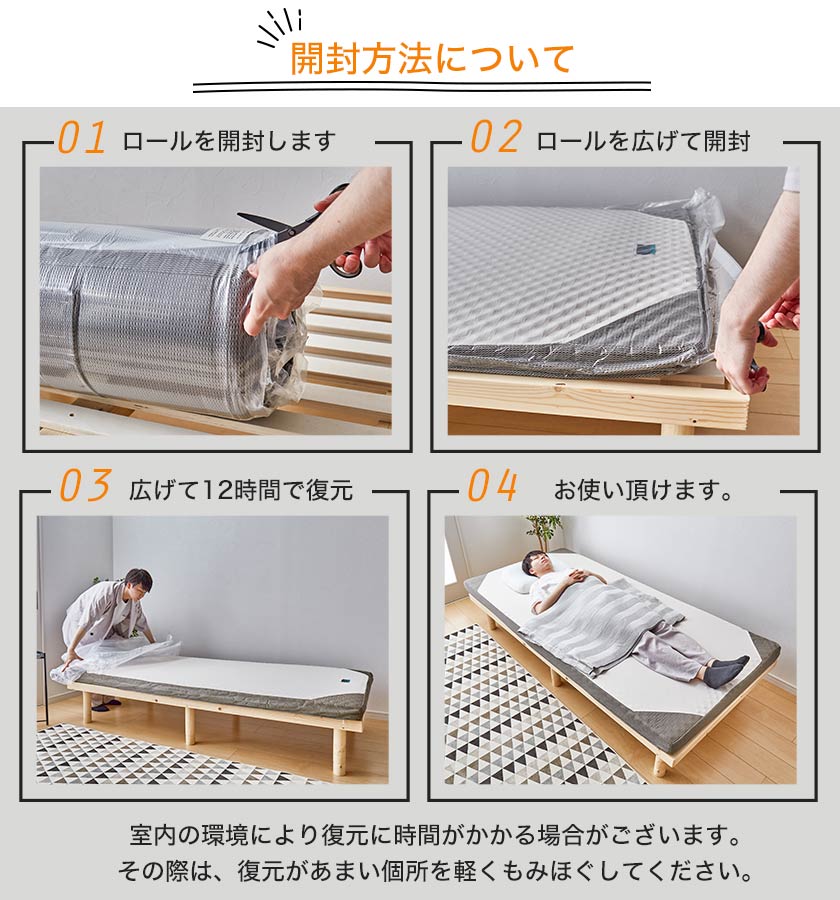 開封方法について

01 ロールを開封します

02 ロールを広げて開封

03 広げて12時間で復元

04 お使い頂けます。

室内の環境により復元に時間がかかる場合がございます。
その際は、復元があまい個所を軽くもみほぐしてください。