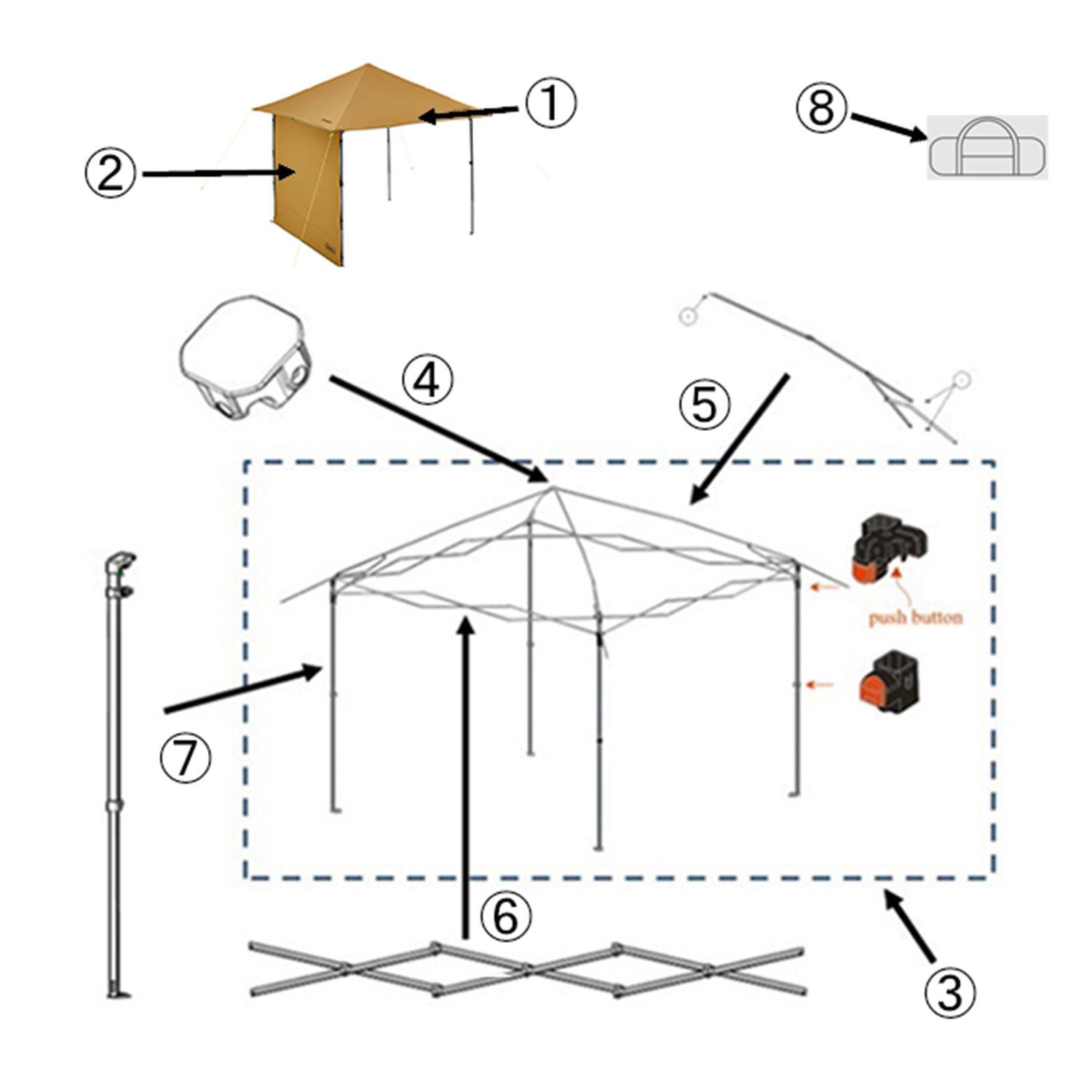 ①
⑧
②
④
⑤
push button
⑦
⑥
③