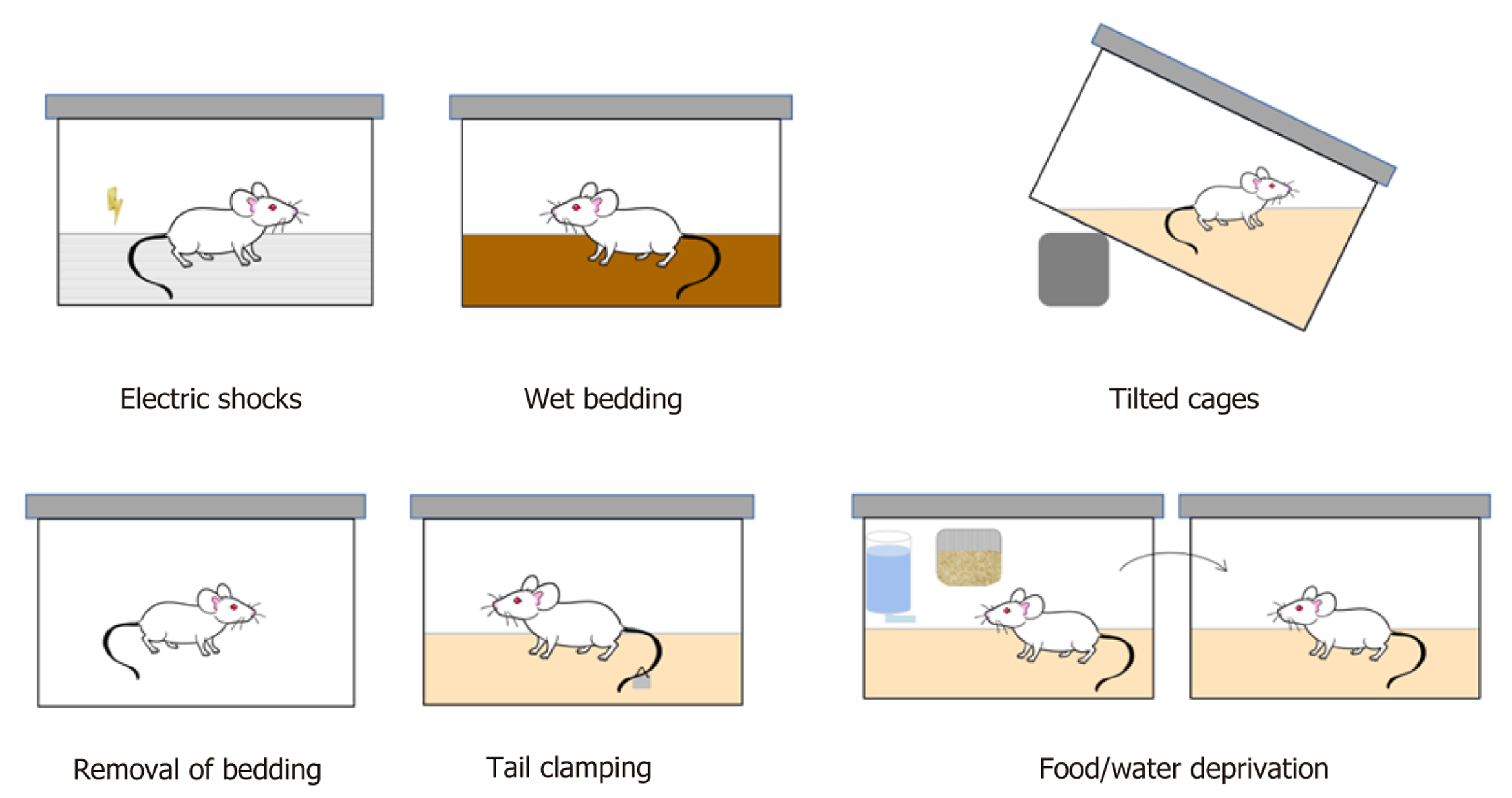 Electric shocks

Wet bedding

Tilted cages

Removal of bedding

Tail clamping

Food/water deprivation