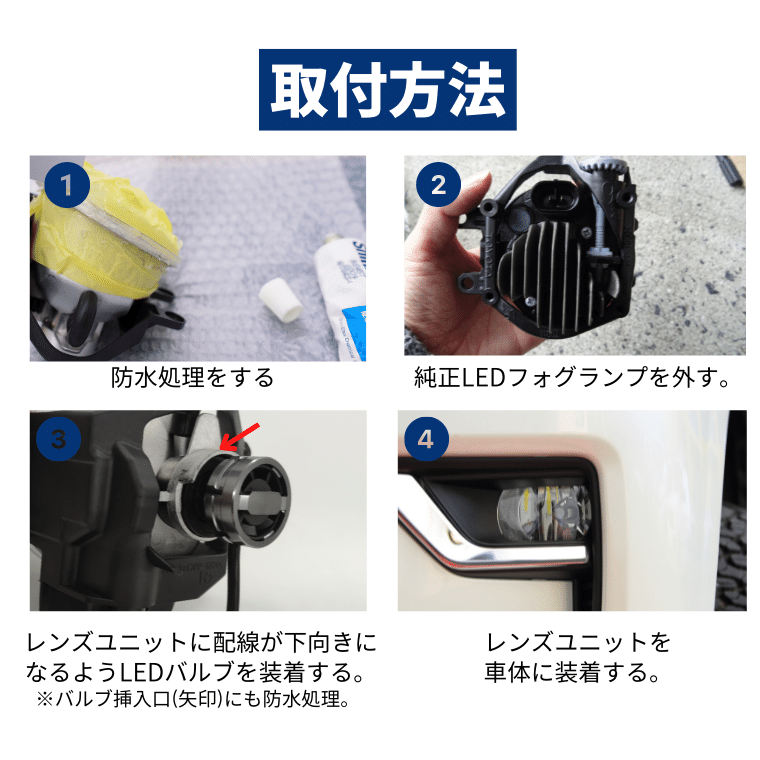 取付方法

1

防水処理をする

2

純正LEDフォグランプを外す。

3

レンズユニットに配線が下向きになるようLEDバルブを装着する。
※バルブ挿入口(矢印)にも防水処理。

4

レンズユニットを車体に装着する。