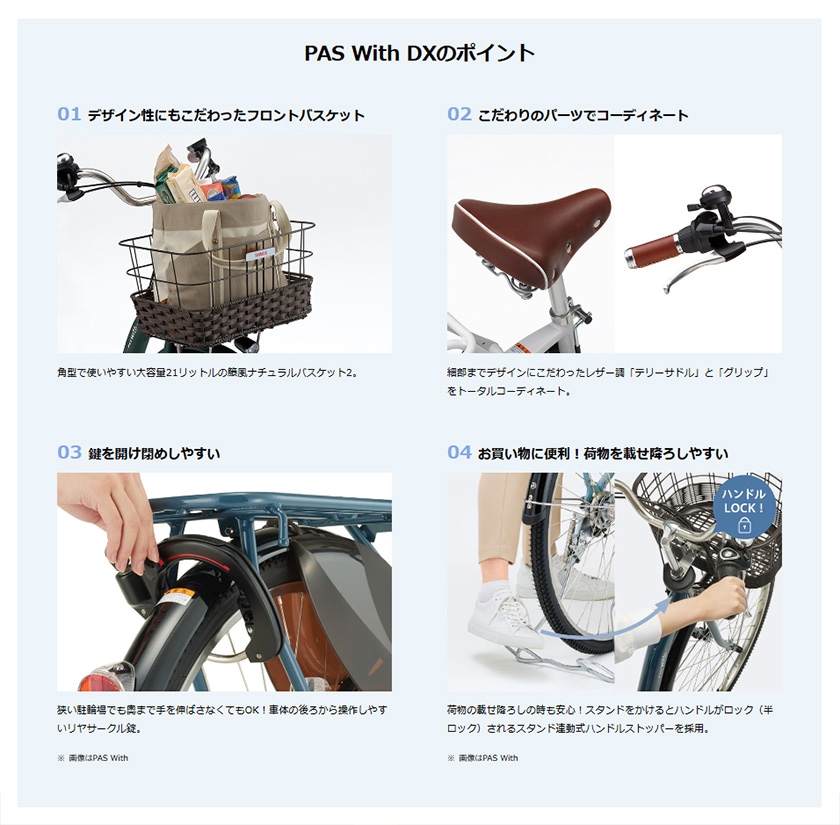 PAS With DXのポイント

01 デザイン性にもこだわったフロントバスケット

角型で使いやすい大容量21リットルの籐風ナチュラルバスケット2。

02 こだわりのパーツでコーディネート

細部までデザインにこだわったレザー調「テリーサドル」と「グリップ」をトータルコーディネート。

03 鍵を開け閉めしやすい

狭い駐輪場でも奥まで手を伸ばさなくてもOK！車体の後ろから操作しやすいリヤサークル錠。

※ 画像はPAS With

04 お買い物に便利！荷物を載せ降ろしやすい

ハンドル LOCK！

荷物の載せ降ろしの時も安心！スタンドをかけるとハンドルがロック（半ロック）されるスタンド連動式ハンドルストッパーを採用。

※ 画像はPAS With