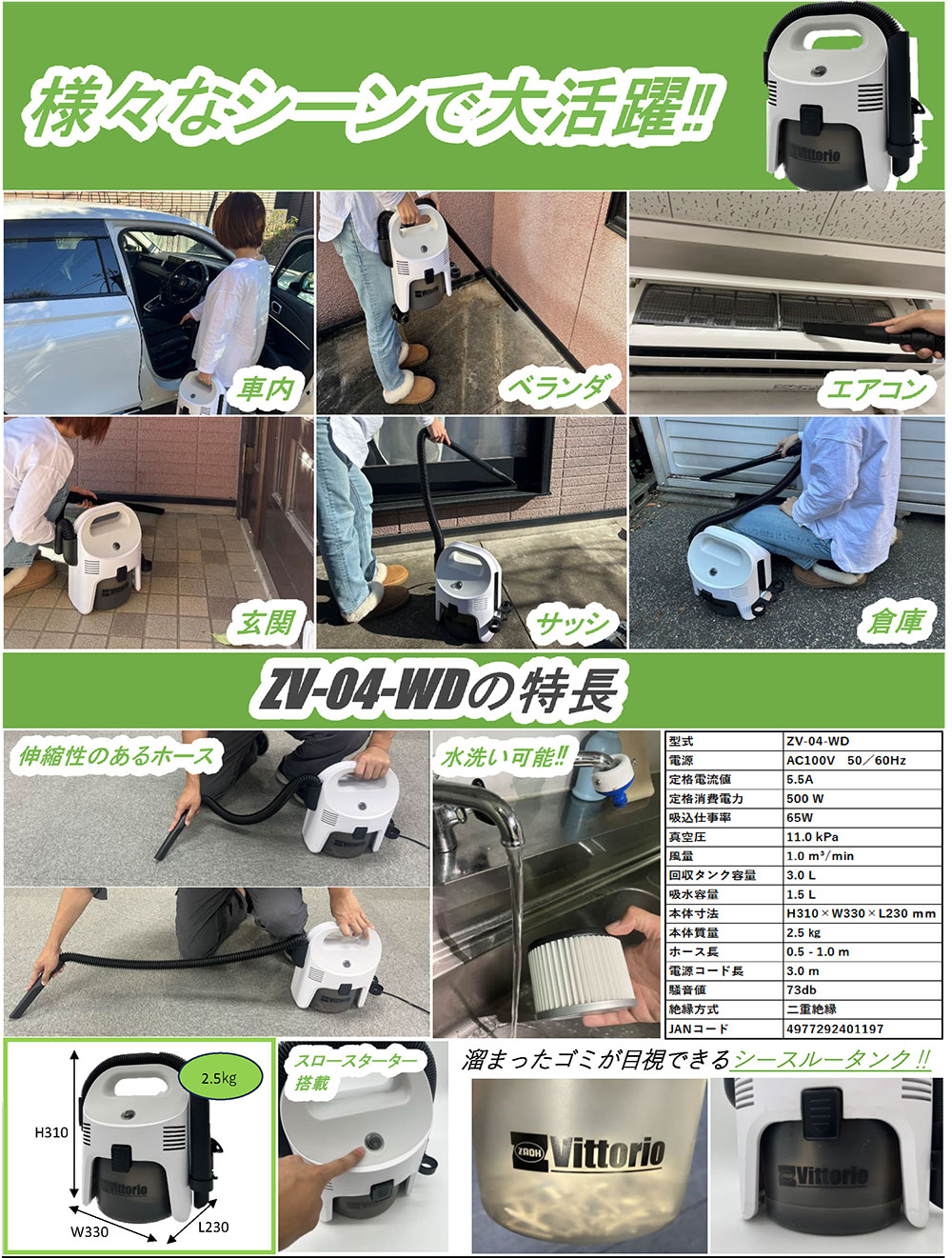 様々なシーンで大活躍!!

Vittorio

車内

ベランダ

エアコン

玄関

サッシ

倉庫

ZV-04-WDの特長

伸縮性のあるホース

水洗い可能!!

| 型式 | ZV-04-WD |
|---|---|
| 電源 | AC100V 50／60Hz |
| 定格電流値 | 5.5A |
| 定格消費電力 | 500 W |
| 吸込仕事率 | 65W |
| 真空圧 | 11.0 kPa |
| 風量 | 1.0 m³/min |
| 回収タンク容量 | 3.0 L |
| 吸水容量 | 1.5 L |
| 本体寸法 | H310 × W330 × L230 mm |
| 本体質量 | 2.5 kg |
| ホース長 | 0.5 - 1.0 m |
| 電源コード長 | 3.0 m |
| 騒音値 | 73db |
| 絶縁方式 | 二重絶縁 |
| JANコード | 4977292401197 |

2.5kg

H310

W330

L230

Vittorio

スロースターター搭載

溜まったゴミが目視できるシースルータンク!!

ZAOH Vittorio

Vittorio