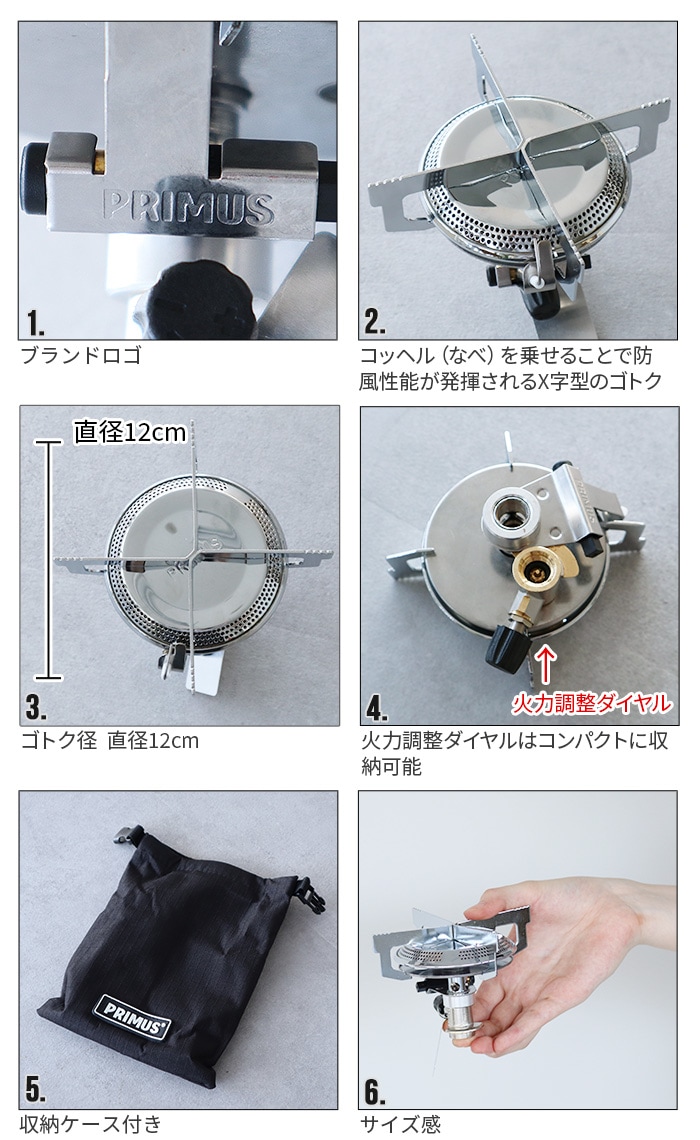 PRIMUS

1.

ブランドロゴ

2.

コッヘル（なべ）を乗せることで防風性能が発揮されるX字型のゴトク

直径12cm

3.

ゴトク径 直径12cm

火力調整ダイヤル

4.

火力調整ダイヤルはコンパクトに収納可能

PRIMUS

5.

収納ケース付き

6.

サイズ感