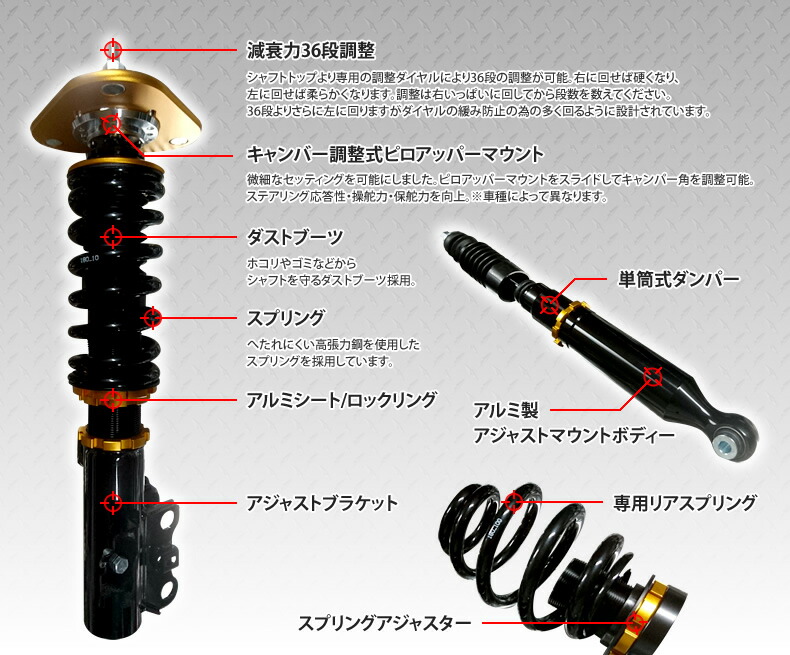 減衰力36段調整

シャフトトップより専用の調整ダイヤルにより36段の調整が可能。右に回せば硬くなり、左に回せば柔らかくなります。調整は右いっぱいに回してから段数を数えてください。36段よりさらに左に回りますがダイヤルの緩み防止の為の多く回るように設計されています。

キャンバー調整式ピロアッパーマウント

微細なセッティングを可能にしました。ピロアッパーマウントをスライドしてキャンバー角を調整可能。ステアリング応答性・操舵力・保舵力を向上。※車種によって異なります。

ダストブーツ

ホコリやゴミなどからシャフトを守るダストブーツ採用。

スプリング

へたれにくい高張力鋼を使用したスプリングを採用しています。

アルミシート/ロックリング

アジャストブラケット

単筒式ダンパー

アルミ製
アジャストマウントボディー

専用リアスプリング

スプリングアジャスター