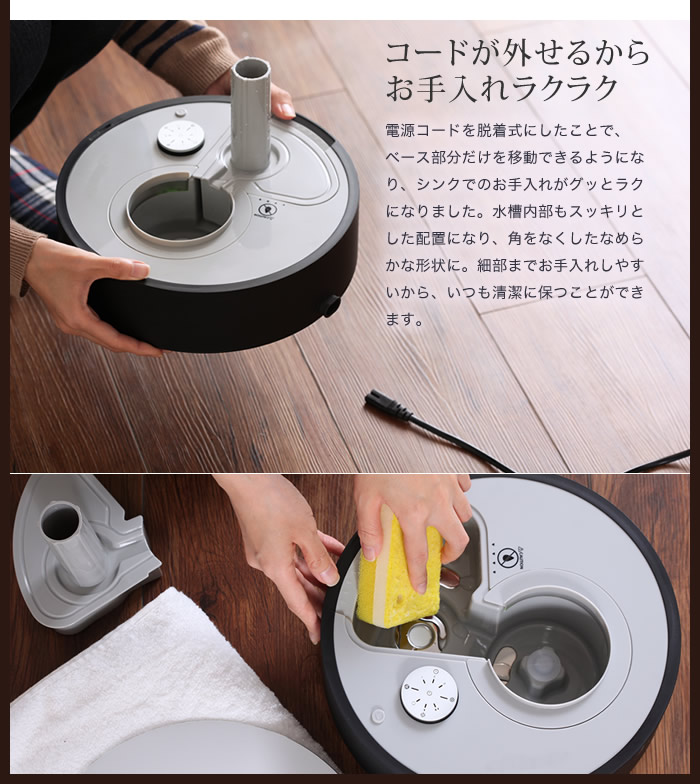 コードが外せるから
お手入れラクラク

電源コードを脱着式にしたことで、ベース部分だけを移動できるようになり、シンクでのお手入れがグッとラクになりました。水槽内部もスッキリとした配置になり、角をなくしたなめらかな形状に。細部までお手入れしやすいから、いつも清潔に保つことができます。