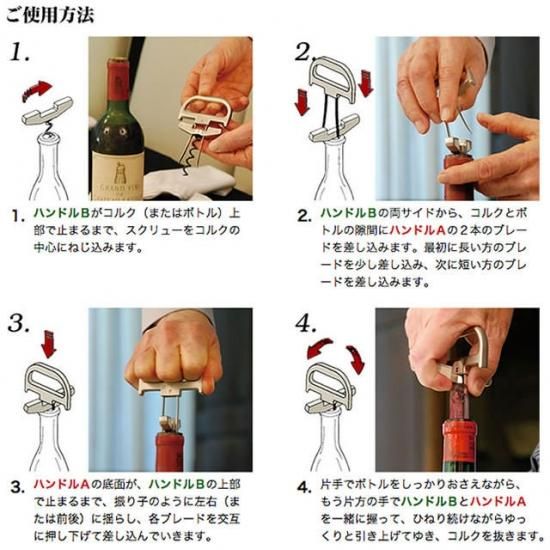 ご使用方法

1.

GRAND VIN

1. ハンドルBがコルク（またはボトル）上部で止まるまで、スクリューをコルクの中心にねじ込みます。

2.

2. ハンドルBの両サイドから、コルクとボトルの隙間にハンドルAの２本のブレードを差し込みます。最初に長い方のブレードを少し差し込み、次に短い方のブレードを差し込みます。

3.

3. ハンドルAの底面が、ハンドルBの上部で止まるまで、振り子のように左右（または前後）に揺らし、各ブレードを交互に押し下げて差し込んでいきます。

4.

4. 片手でボトルをしっかりおさえながら、もう片方の手でハンドルBとハンドルAを一緒に握って、ひねり続けながらゆっくりと引き上げてゆき、コルクを抜きます。