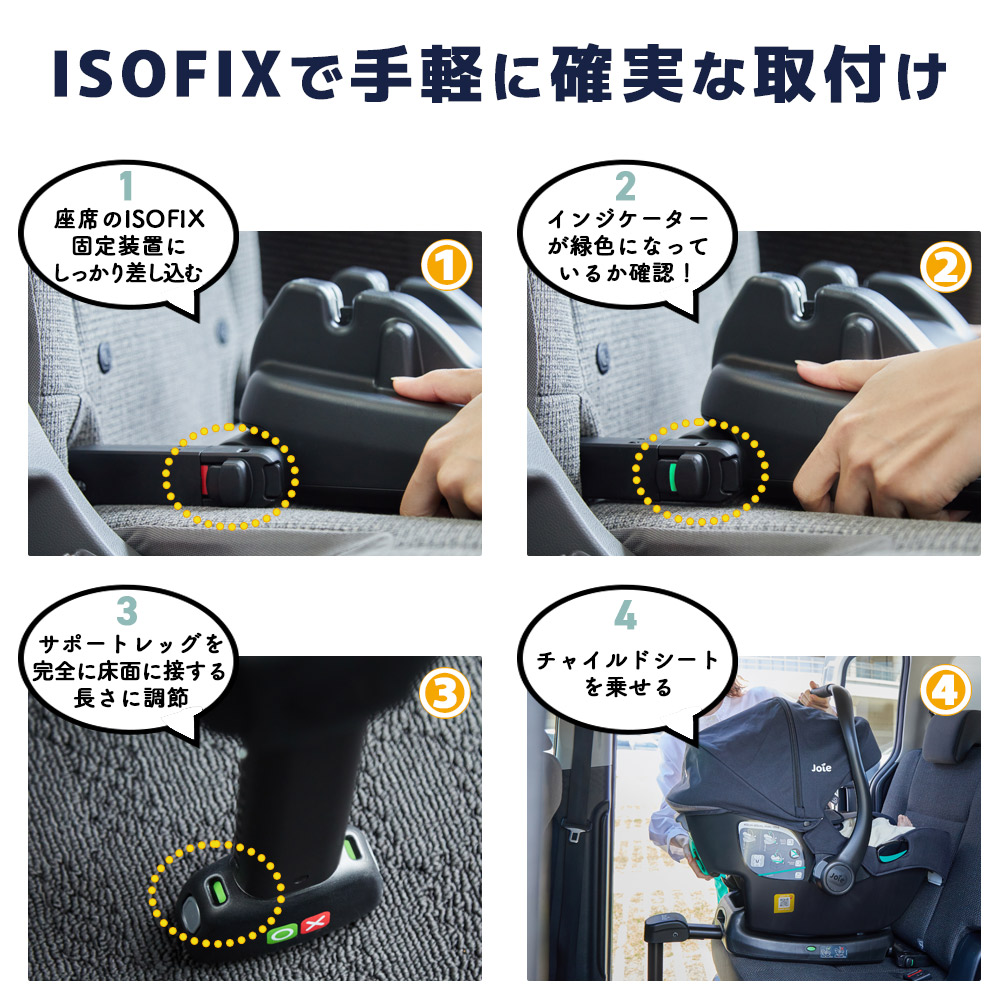 ISOFIXで手軽に確実な取付け

1
座席のISOFIX固定装置にしっかり差し込む

1

2
インジケーターが緑色になっているか確認！

2

3
サポートレッグを完全に床面に接する長さに調節

3

4
チャイルドシートを乗せる

4

Joie