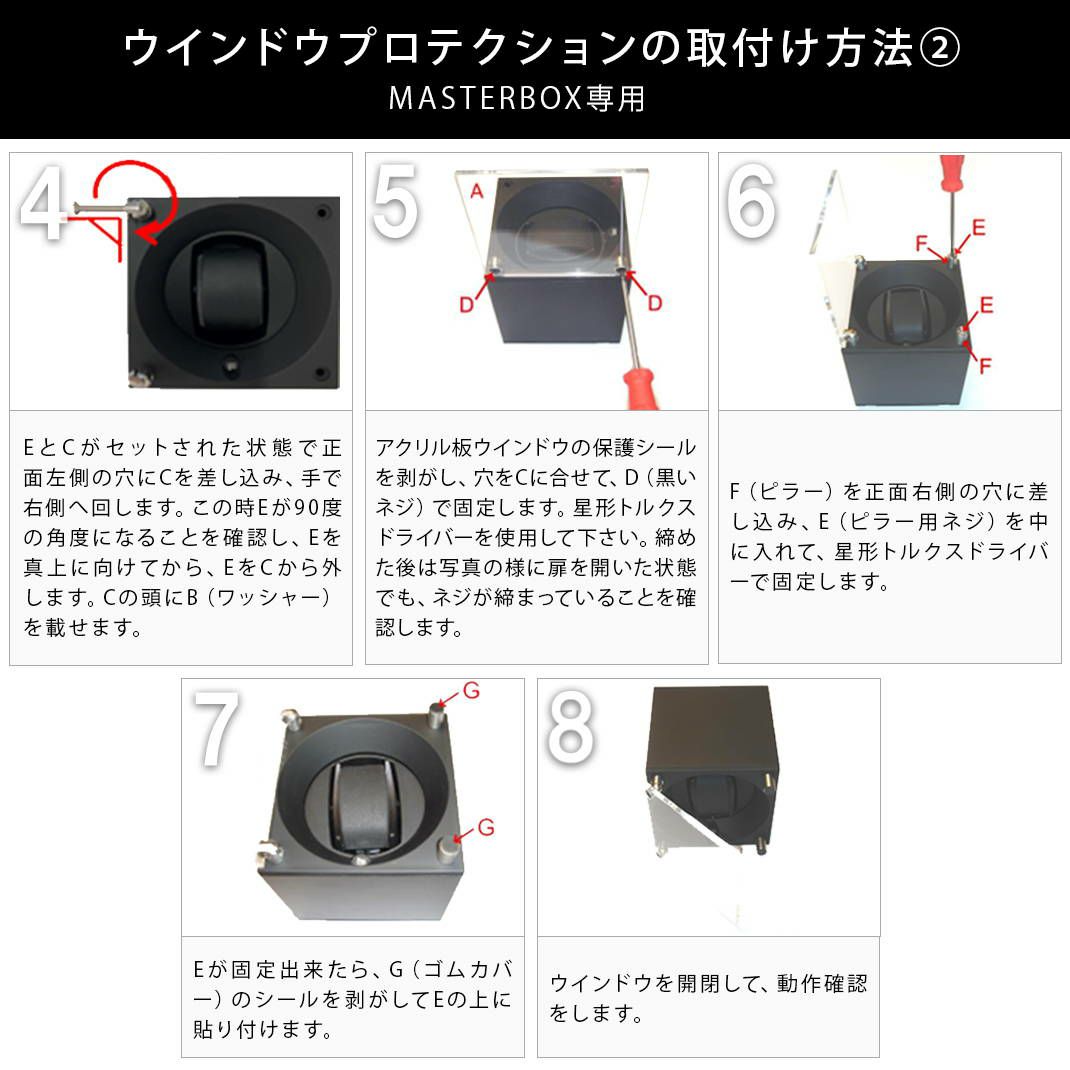 ウインドウプロテクションの取付け方法②
MASTERBOX専用

4

EとCがセットされた状態で正面左側の穴にCを差し込み、手で右側へ回します。この時Eが90度の角度になることを確認し、Eを真上に向けてから、EをCから外します。Cの頭にB（ワッシャー）を載せます。

5
A
D
D

アクリル板ウインドウの保護シールを剥がし、穴をCに合せて、D（黒いネジ）で固定します。星形トルクスドライバーを使用して下さい。締めた後は写真の様に扉を開いた状態でも、ネジが締まっていることを確認します。

6
F
E
E
F

F（ピラー）を正面右側の穴に差し込み、E（ピラー用ネジ）を中に入れて、星形トルクスドライバーで固定します。

7
G
G

Eが固定出来たら、G（ゴムカバー）のシールを剥がしてEの上に貼り付けます。

8

ウインドウを開閉して、動作確認をします。