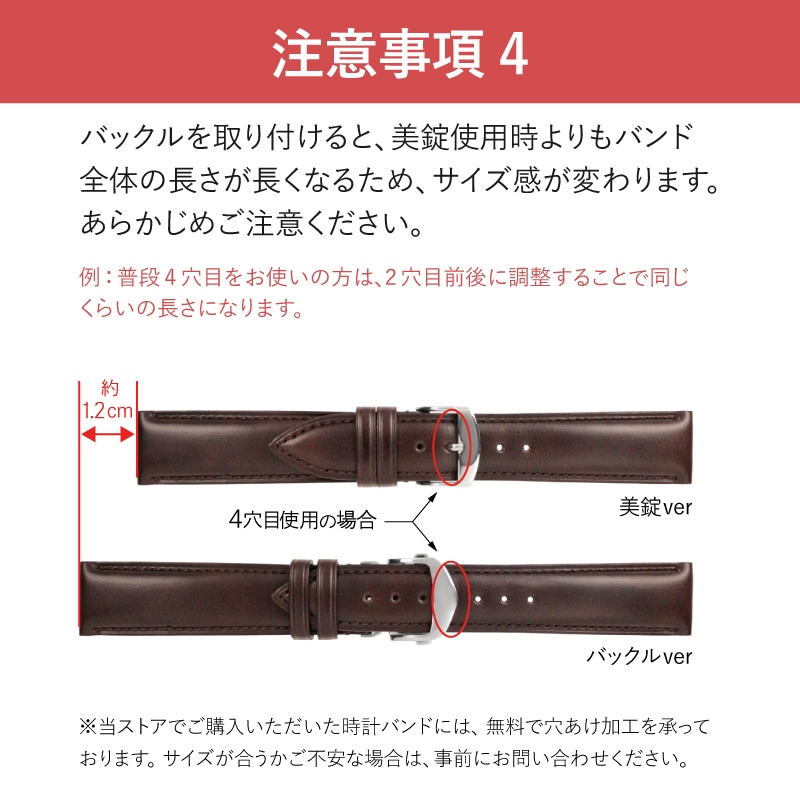 注意事項 4

バックルを取り付けると、美錠使用時よりもバンド全体の長さが長くなるため、サイズ感が変わります。あらかじめご注意ください。

例：普段４穴目をお使いの方は、２穴目前後に調整することで同じくらいの長さになります。

約
1.2cm

4穴目使用の場合

美錠ver

バックルver

※当ストアでご購入いただいた時計バンドには、無料で穴あけ加工を承っております。サイズが合うかご不安な場合は、事前にお問い合わせください。