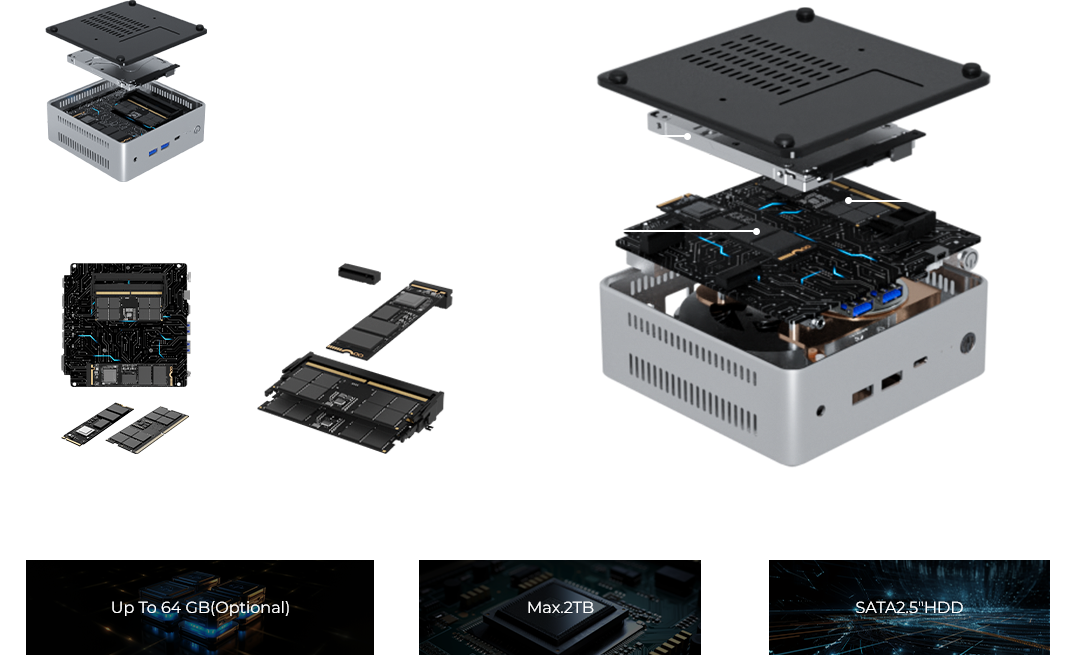 Up To 64 GB(Optional)

Max.2TB

SATA2.5"HDD