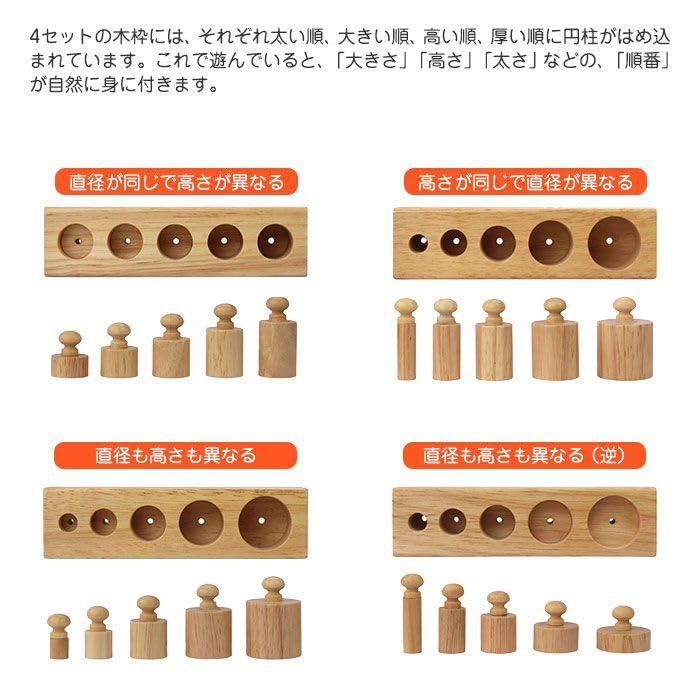 4セットの木枠には、それぞれ太い順、大きい順、高い順、厚い順に円柱がはめ込まれています。これで遊んでいると、「大きさ」「高さ」「太さ」などの、「順番」が自然に身に付きます。

直径が同じで高さが異なる

高さが同じで直径が異なる

直径も高さも異なる

直径も高さも異なる（逆）