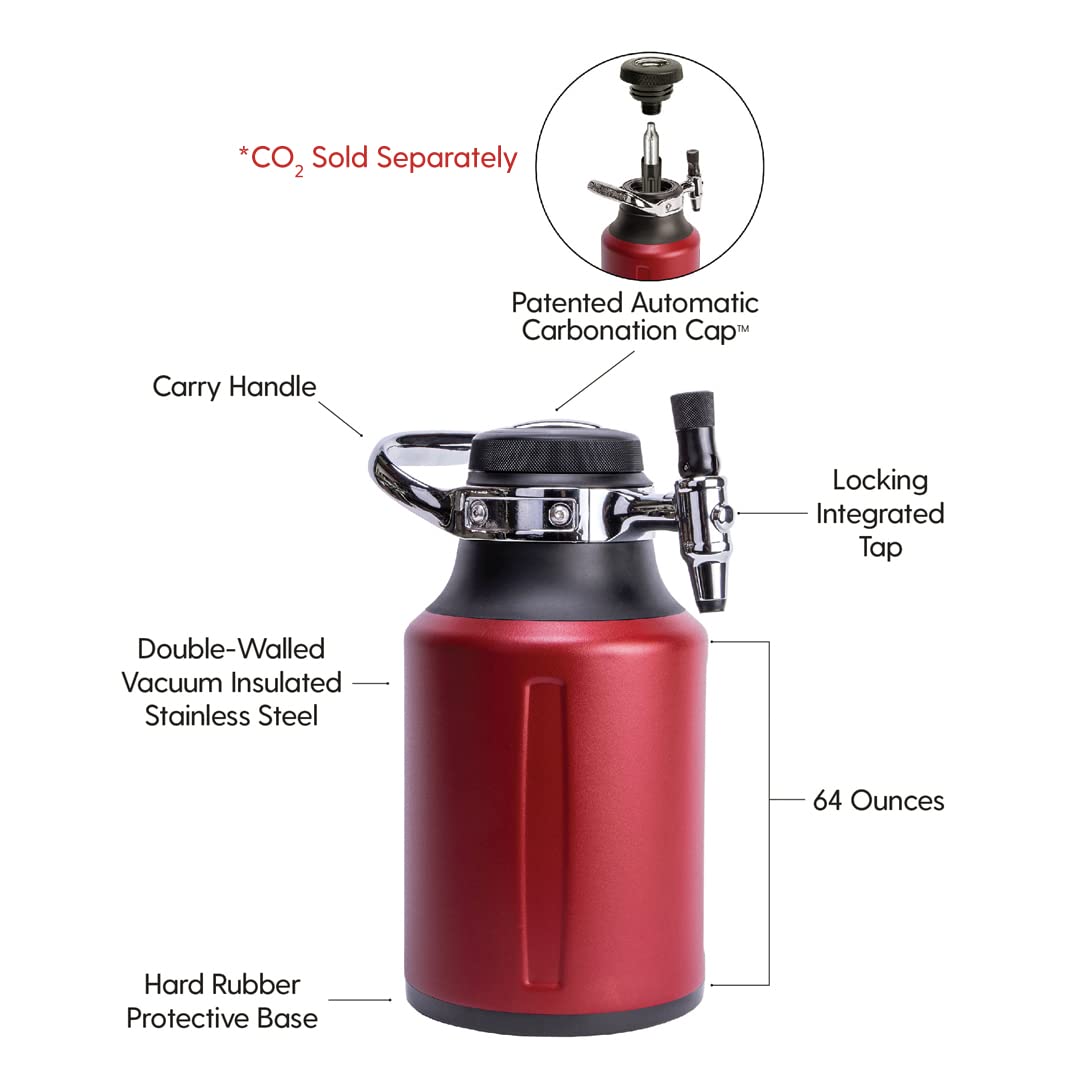 *$CO_2$ Sold Separately

Patented Automatic Carbonation Cap™

Carry Handle

Locking Integrated Tap

Double-Walled Vacuum Insulated Stainless Steel

64 Ounces

Hard Rubber Protective Base