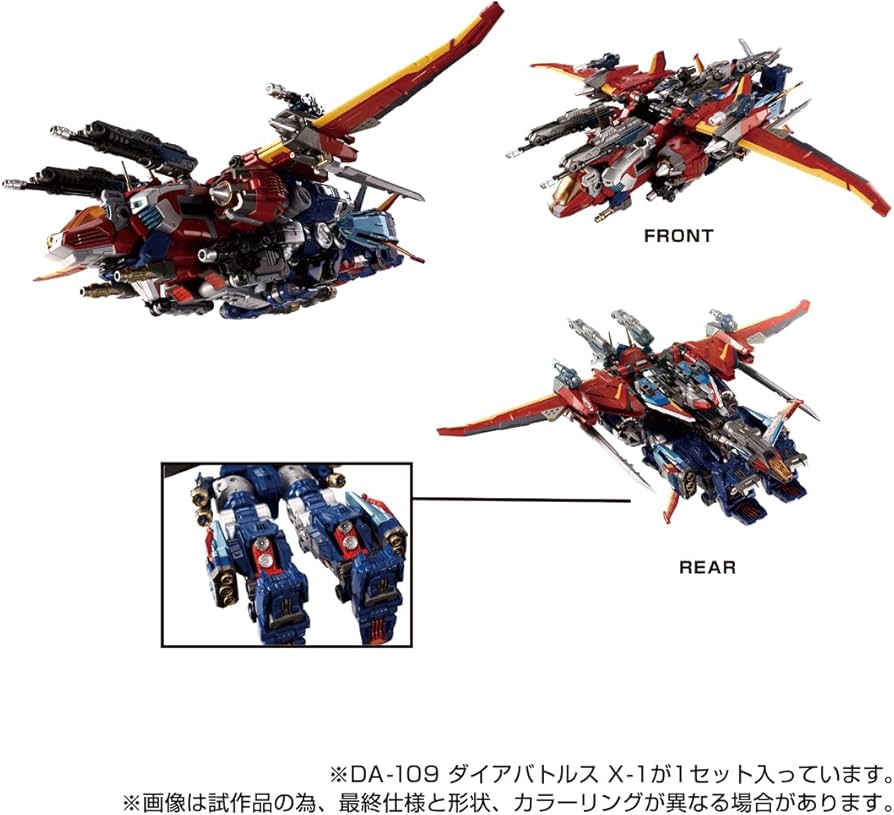 FRONT

REAR

※DA-109 ダイアバトルス X-1が1セット入っています。
※画像は試作品の為、最終仕様と形状、カラーリングが異なる場合があります。