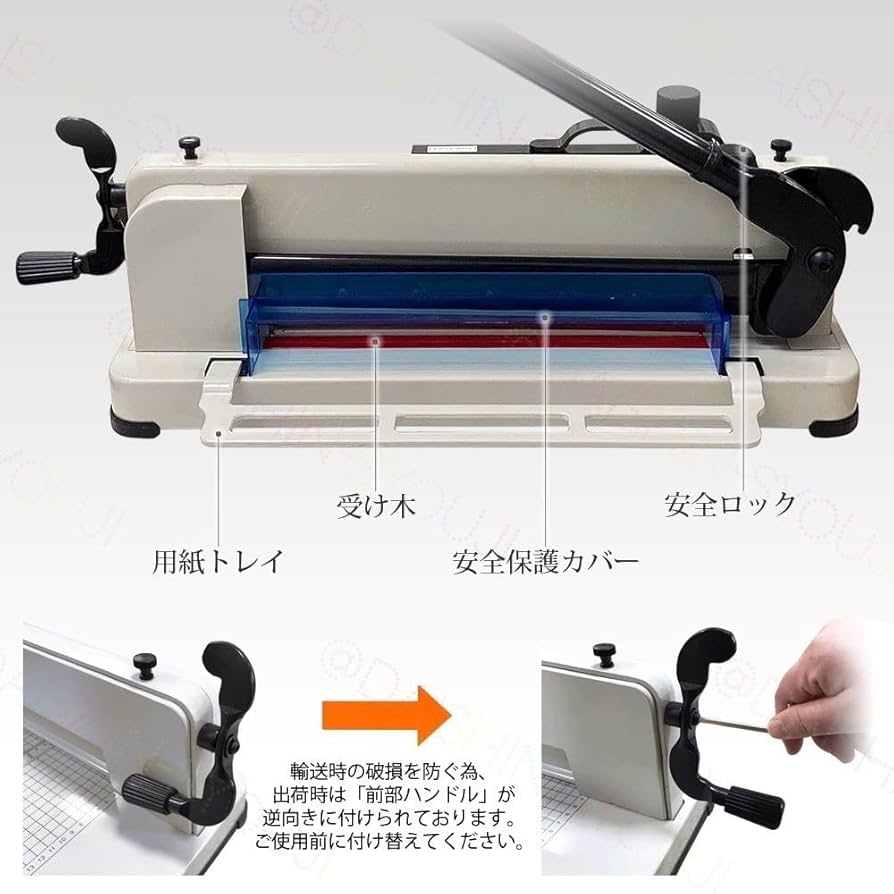 受け木

安全ロック

用紙トレイ

安全保護カバー

輸送時の破損を防ぐ為、出荷時は「前部ハンドル」が逆向きに付けられております。ご使用前に付け替えてください。