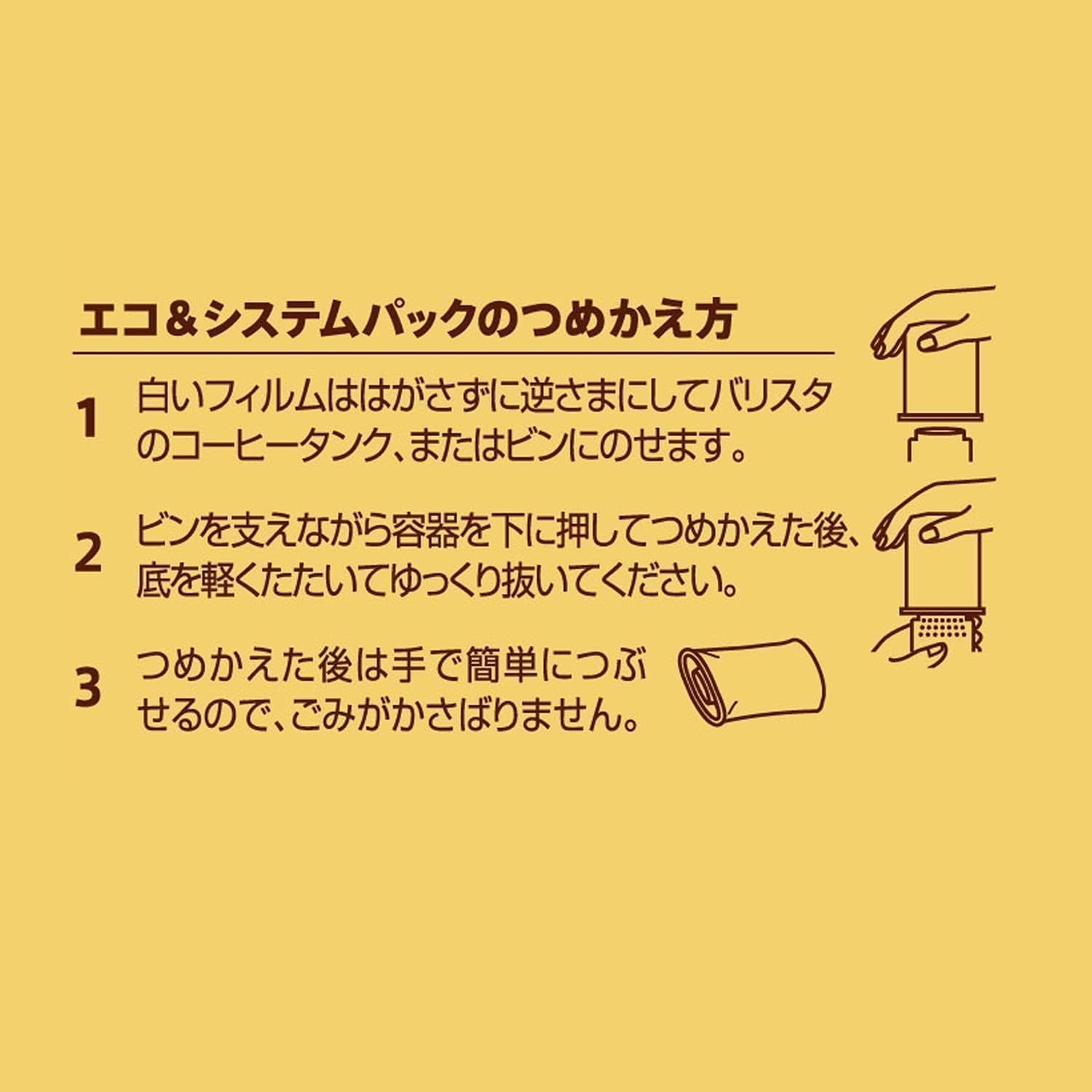 エコ＆システムパックのつめかえ方

1 白いフィルムははがさずに逆さまにしてバリスタのコーヒータンク、またはビンにのせます。

2 ビンを支えながら容器を下に押してつめかえた後、底を軽くたたいてゆっくり抜いてください。

3 つめかえた後は手で簡単につぶせるので、ごみがかさばりません。