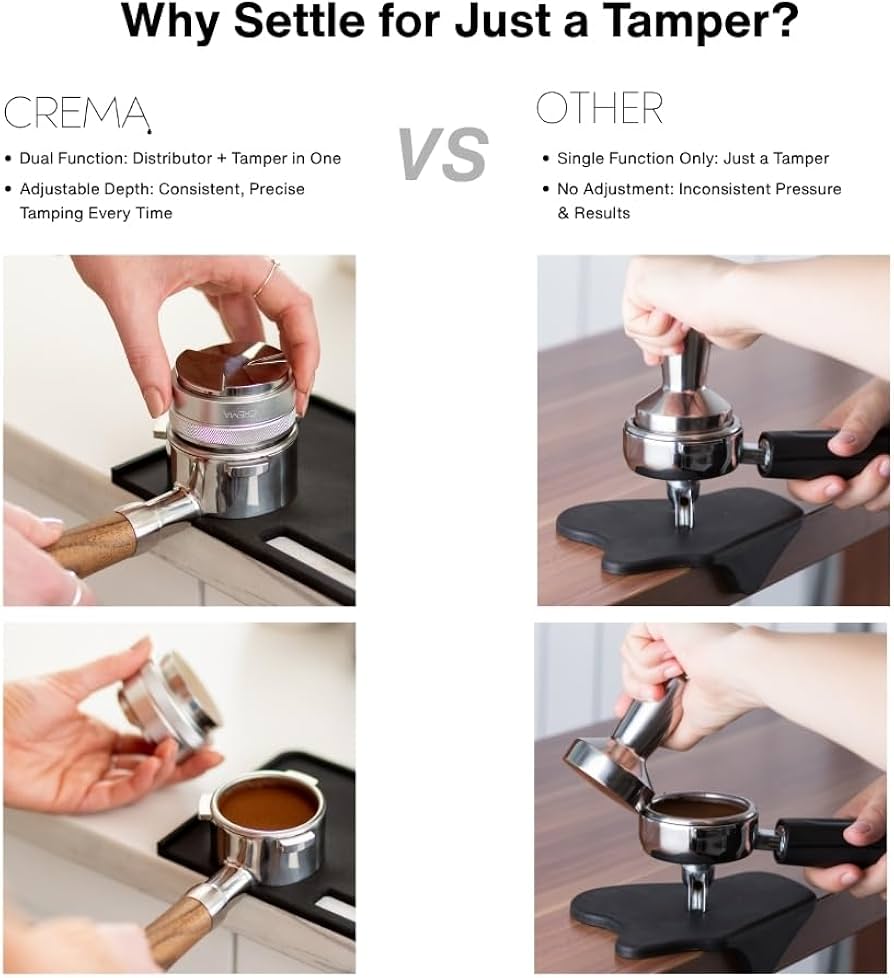 Why Settle for Just a Tamper?

CREMA

• Dual Function: Distributor + Tamper in One
• Adjustable Depth: Consistent, Precise Tamping Every Time

VS

OTHER

• Single Function Only: Just a Tamper
• No Adjustment: Inconsistent Pressure & Results

CREMA