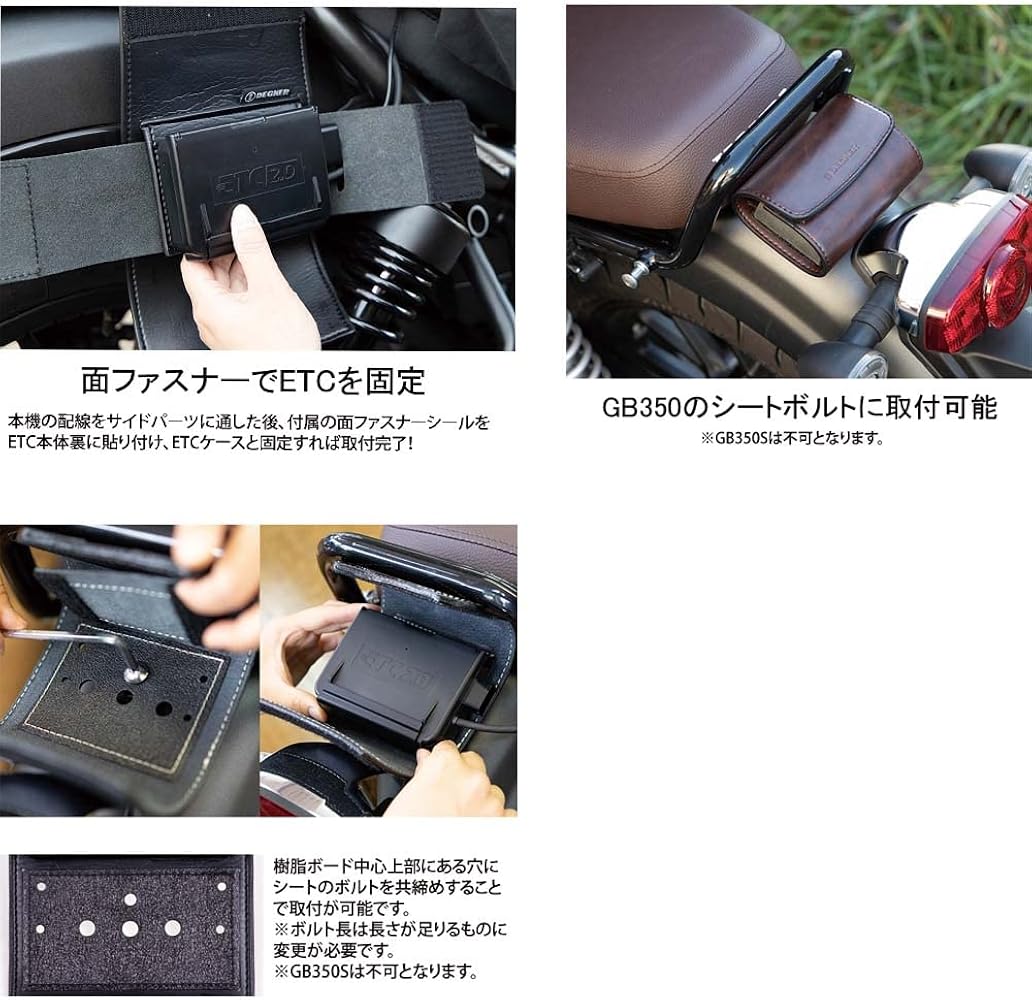 DEGNER

ETC2.0

面ファスナーでETCを固定

本機の配線をサイドパーツに通した後、付属の面ファスナーシールをETC本体裏に貼り付け、ETCケースと固定すれば取付完了!

GB350のシートボルトに取付可能
※GB350Sは不可となります。

ETC2.0

樹脂ボード中心上部にある穴にシートのボルトを共締めすることで取付が可能です。
※ボルト長は長さが足りるものに変更が必要です。
※GB350Sは不可となります。