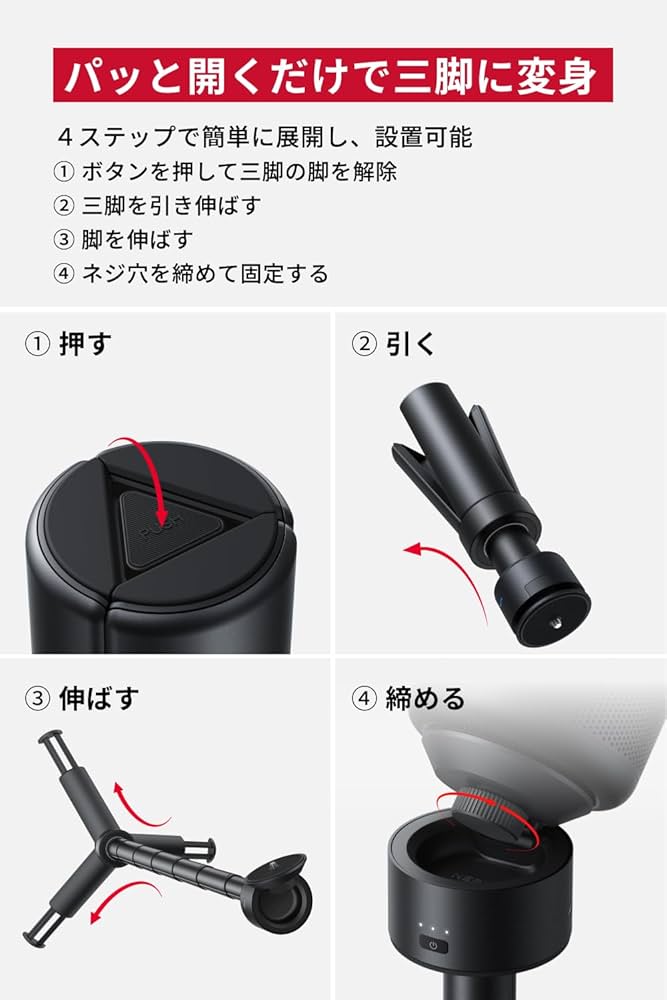 パッと開くだけで三脚に変身

4ステップで簡単に展開し、設置可能
① ボタンを押して三脚の脚を解除
② 三脚を引き伸ばす
③ 脚を伸ばす
④ ネジ穴を締めて固定する

① 押す

PUSH

② 引く

③ 伸ばす

④ 締める