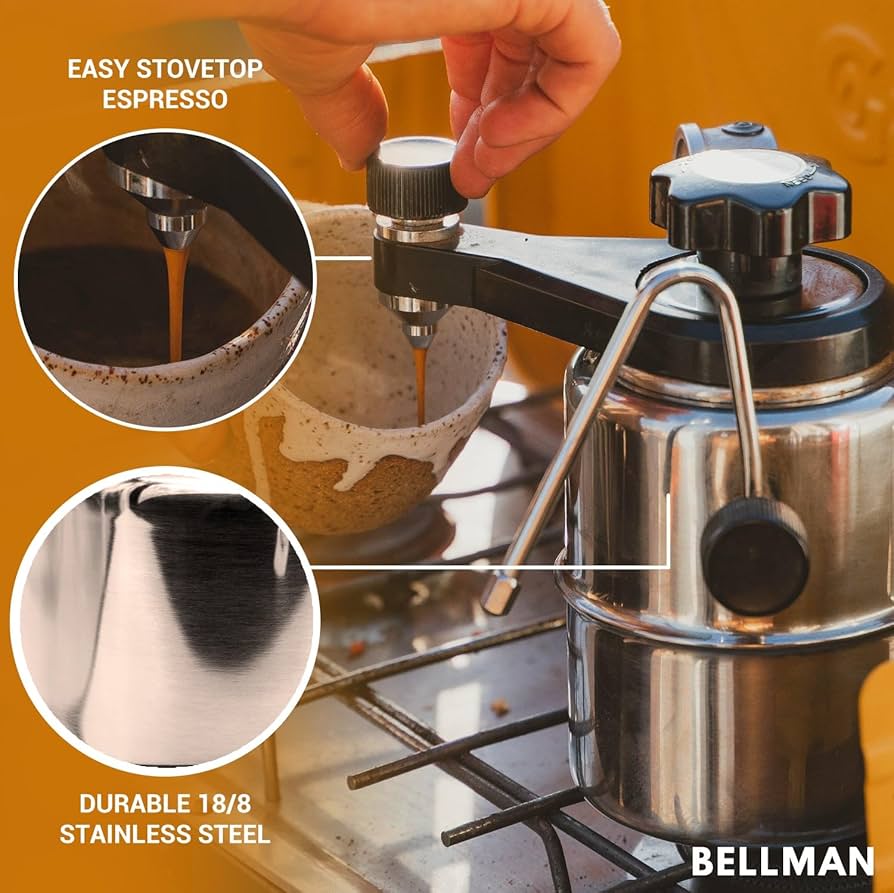 EASY STOVETOP ESPRESSO

DURABLE 18/8 STAINLESS STEEL

BELLMAN